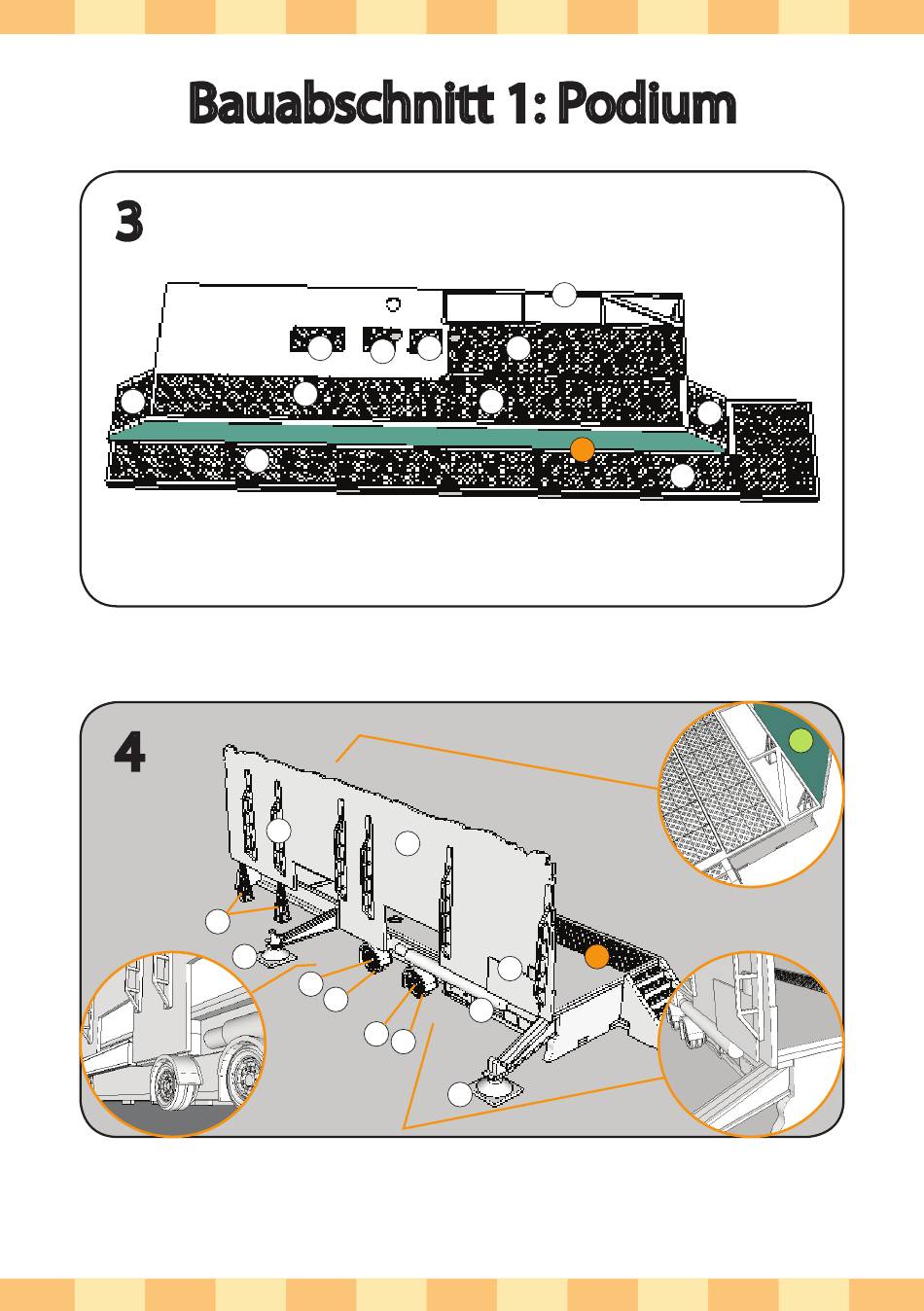 Bauabschnitt 1: Podium

3

4