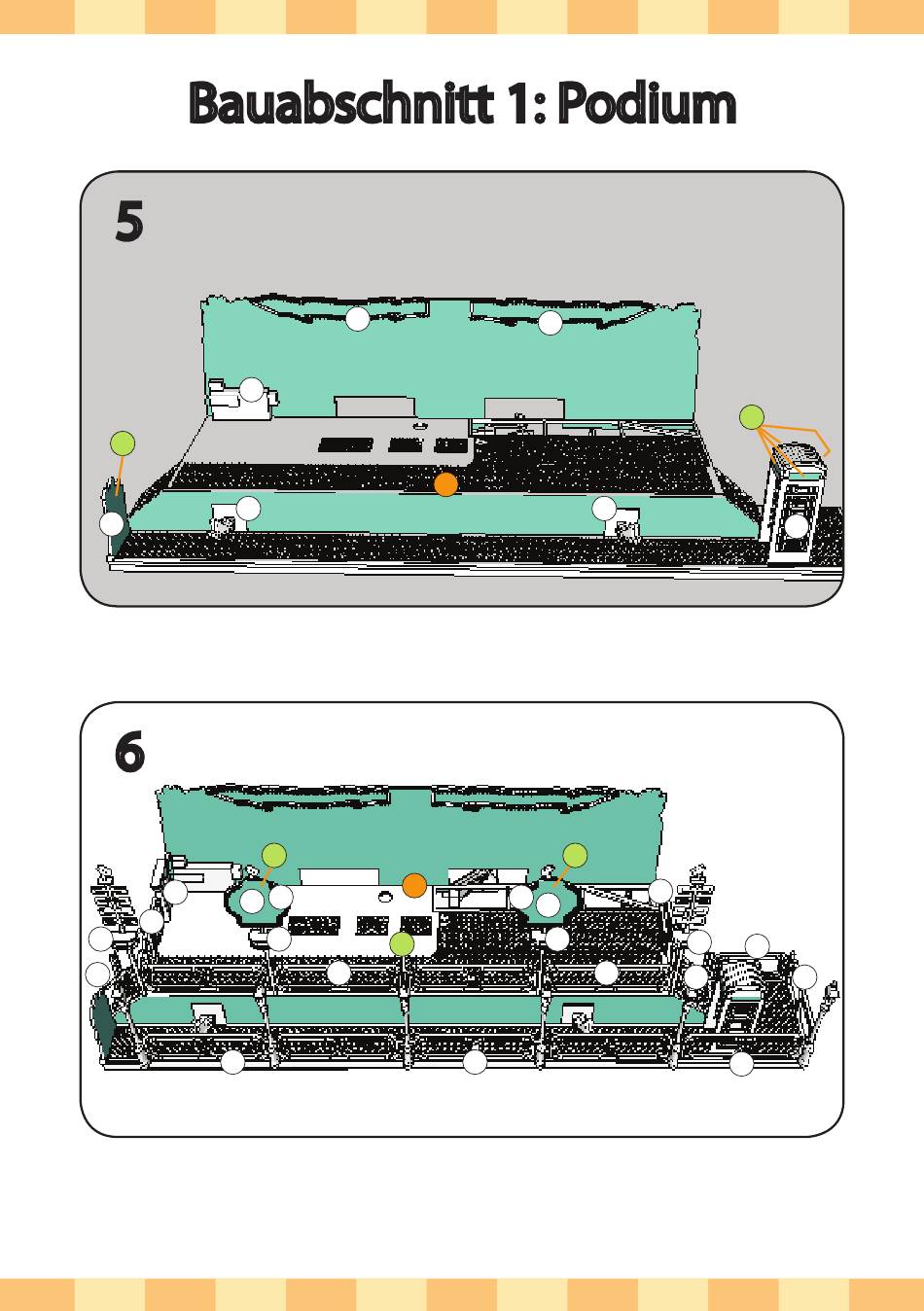 Bauabschnitt 1: Podium

5

6