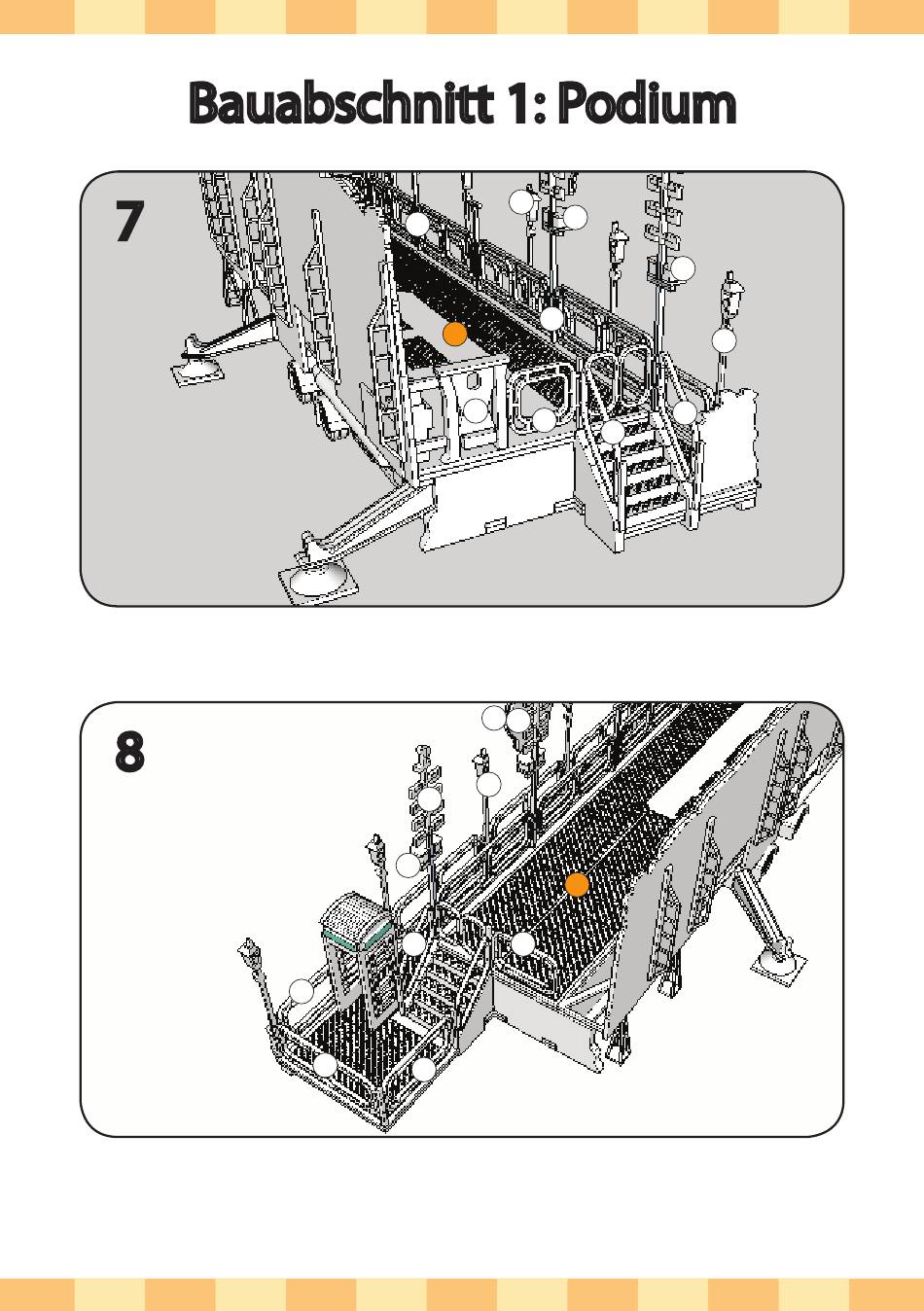 Bauabschnitt 1: Podium

7

8