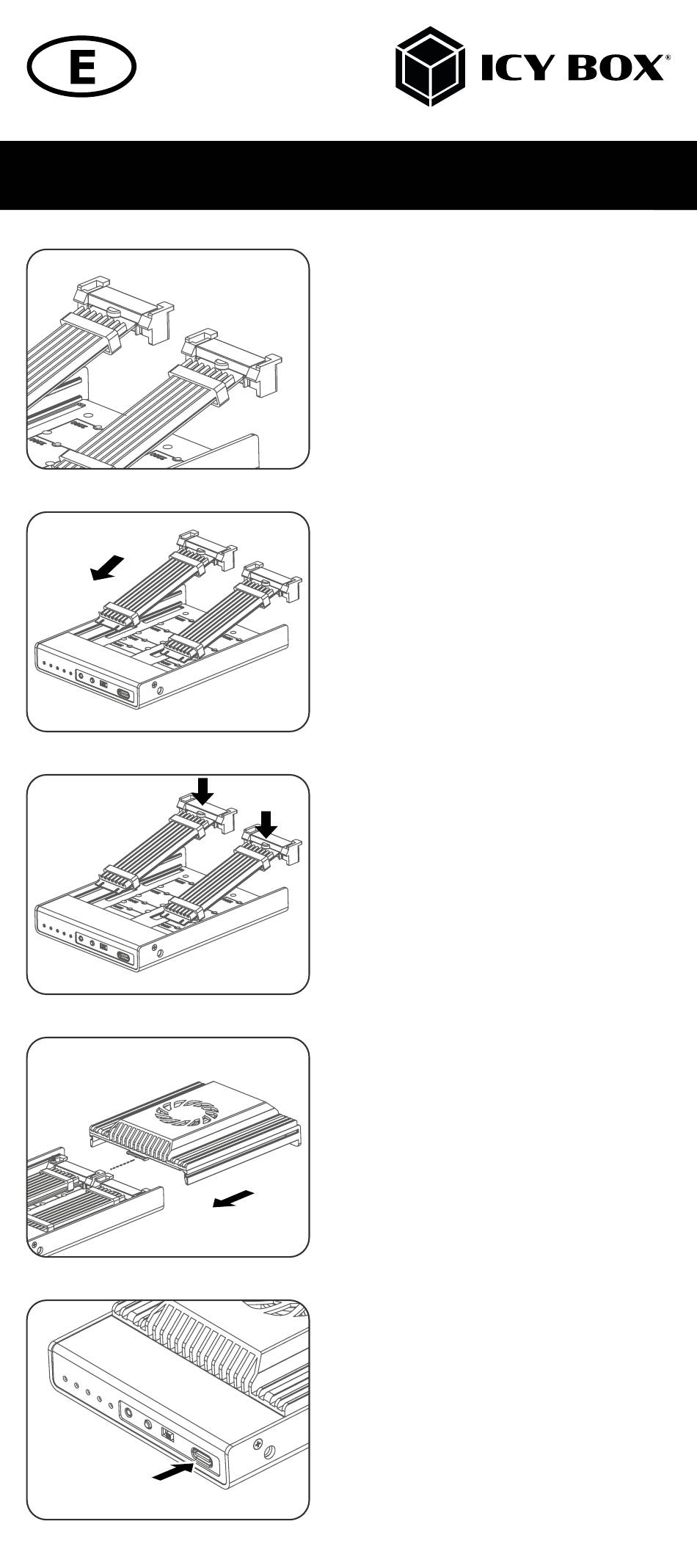 E

ICY BOX®