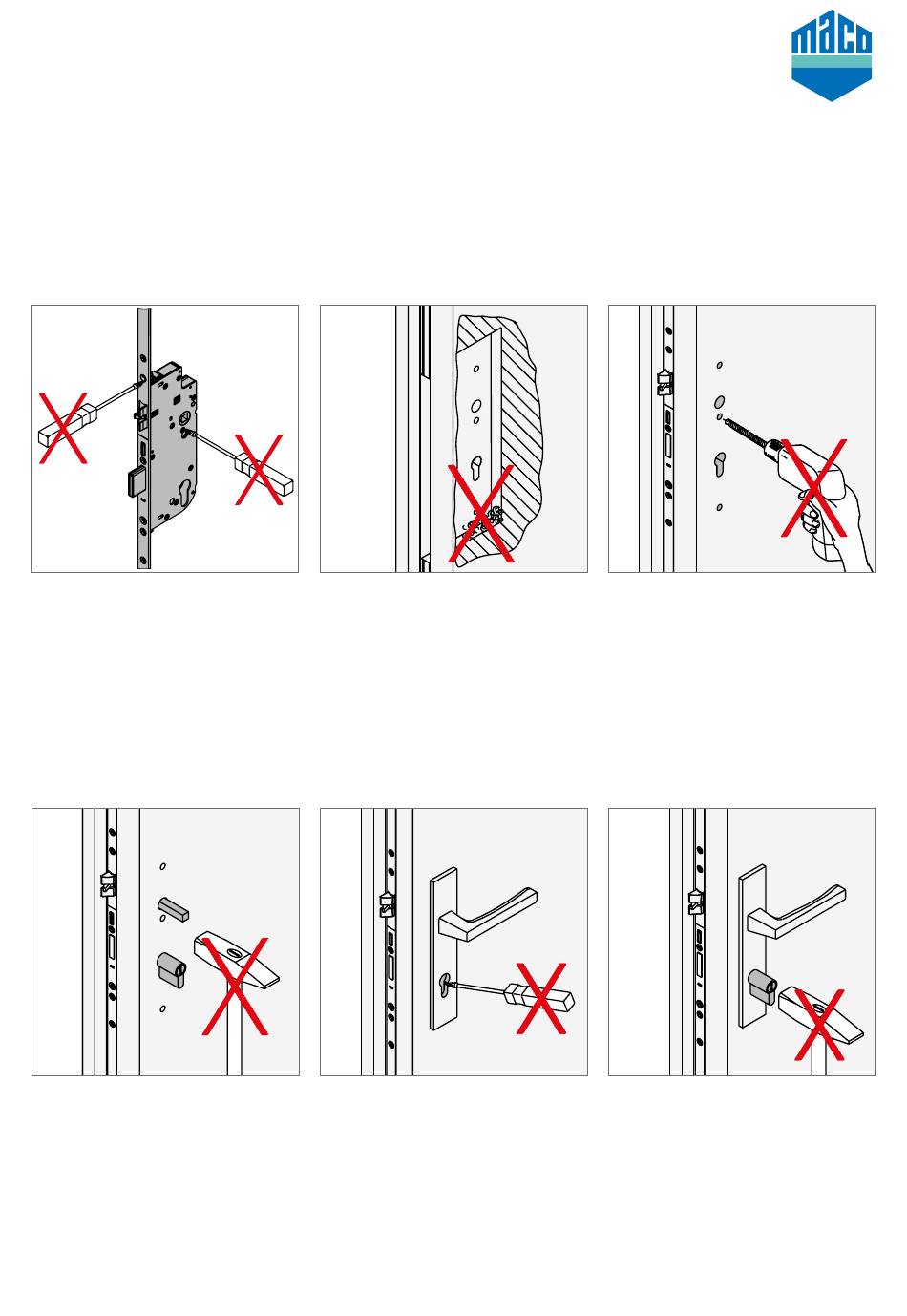 maco