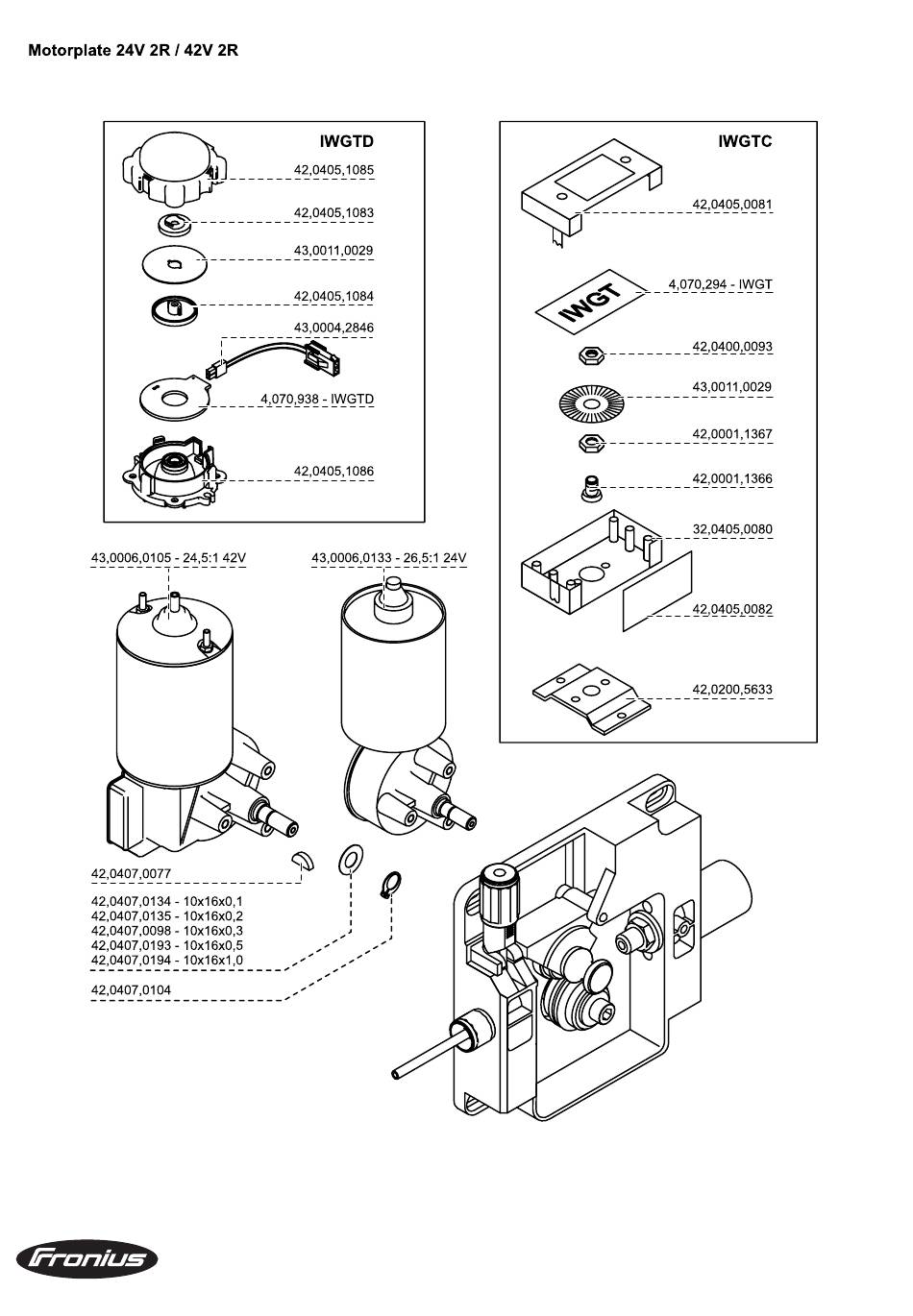 Motorplate 24V 2R / 42V 2R

IWGTD

42,0405,1085

42,0405,1083

43,0011,0029

42,0405,1084

43,0004,2846

4,070,938 - IWGTD

42,0405,1086

IWGTC

42,0405,0081

IWGT

4,070,294 - IWGT

42,0400,0093

43,0011,0029

42,0001,1367

42,0001,1366

32,0405,0080

42,0405,0082

42,0200,5633

43,0006,0105 - 24,5:1 42V

43,0006,0133 - 26,5:1 24V

42,0407,0077

42,0407,0134 - 10x16x0,1
42,0407,0135 - 10x16x0,2
42,0407,0098 - 10x16x0,3
42,0407,0193 - 10x16x0,5
42,0407,0194 - 10x16x1,0

42,0407,0104

Fronius