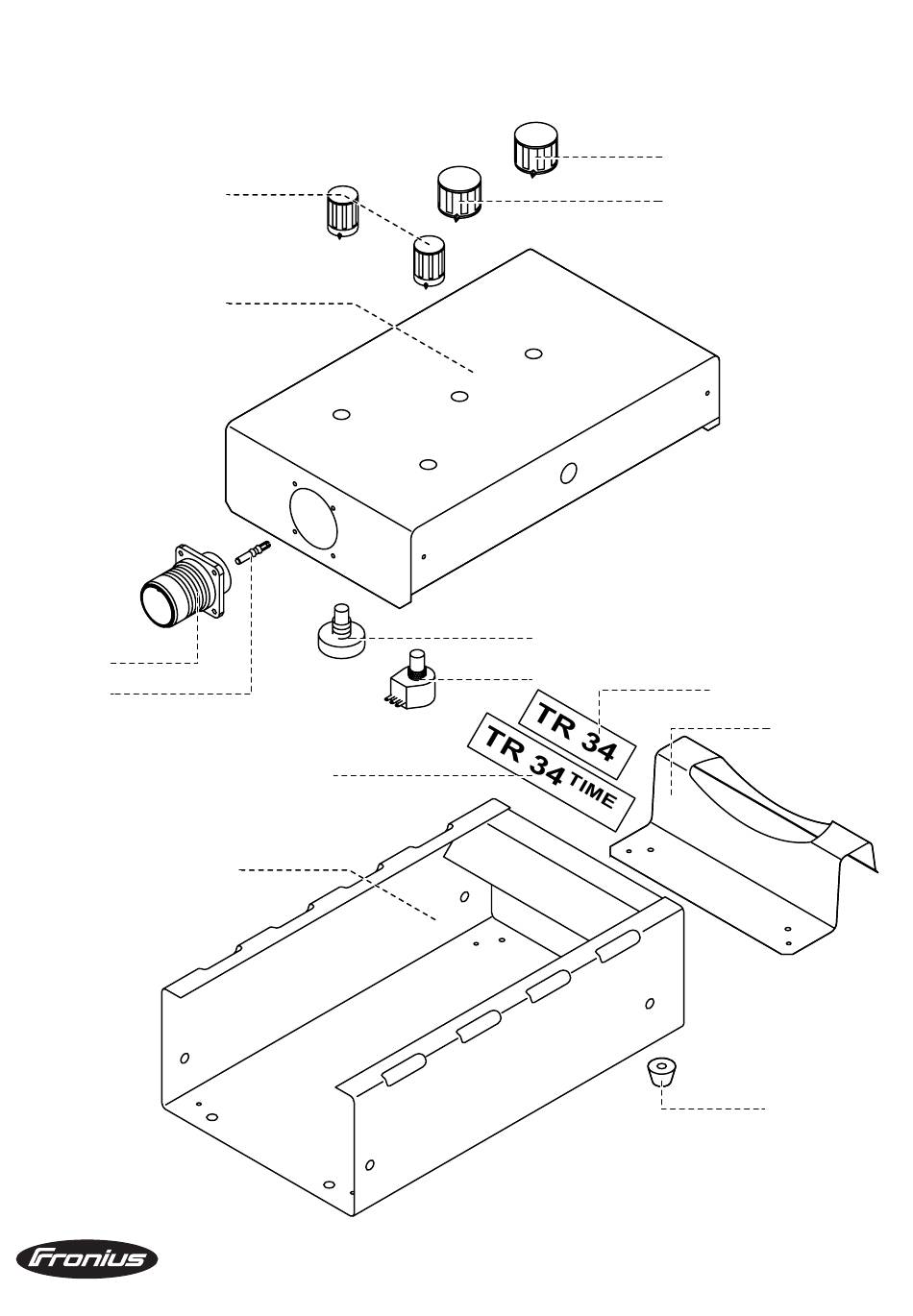 TR 34

TR 34 TIME

Fronius