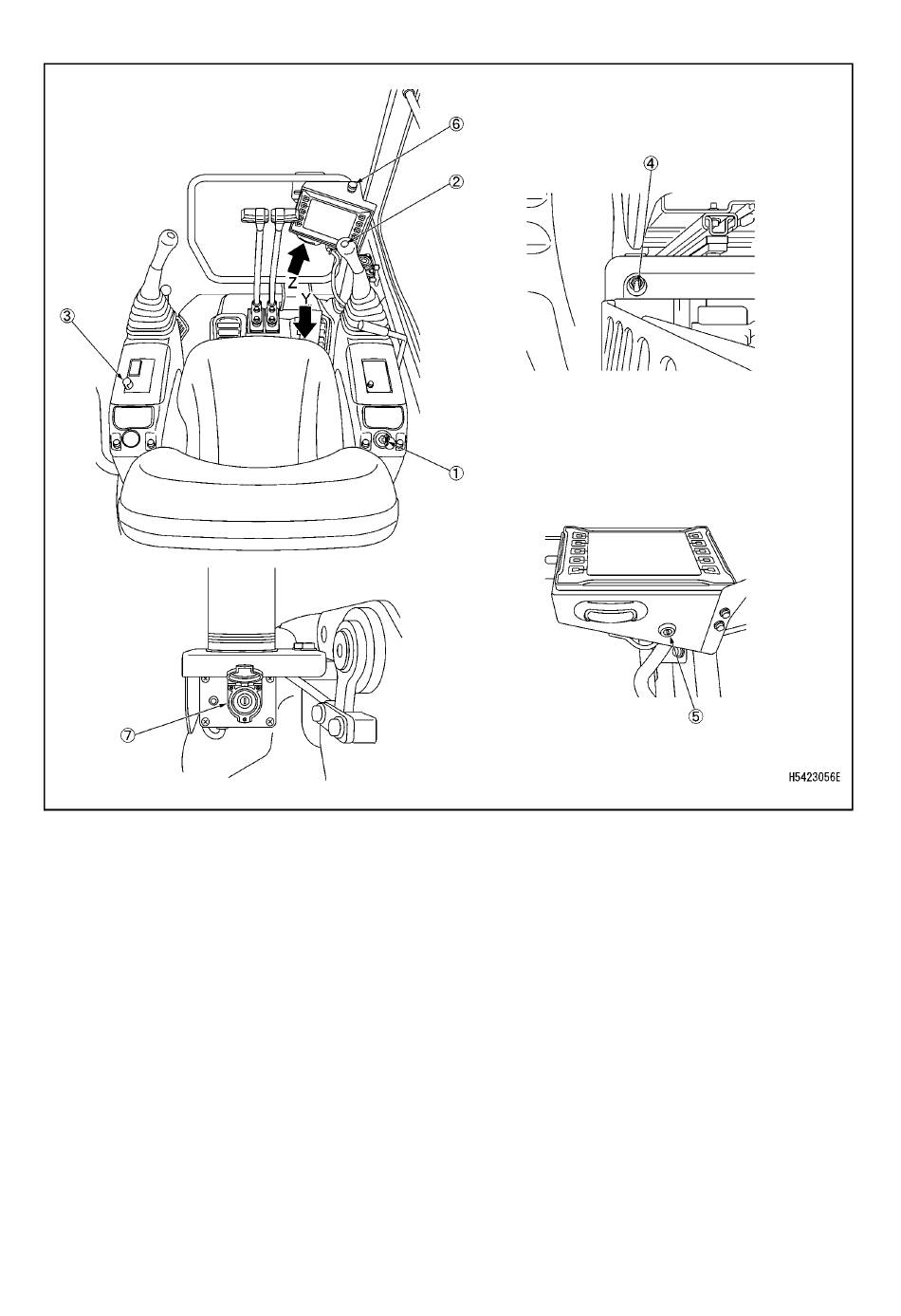 ⑥
②
④
Z
Y
③
①
⑦
⑤
H5423056E