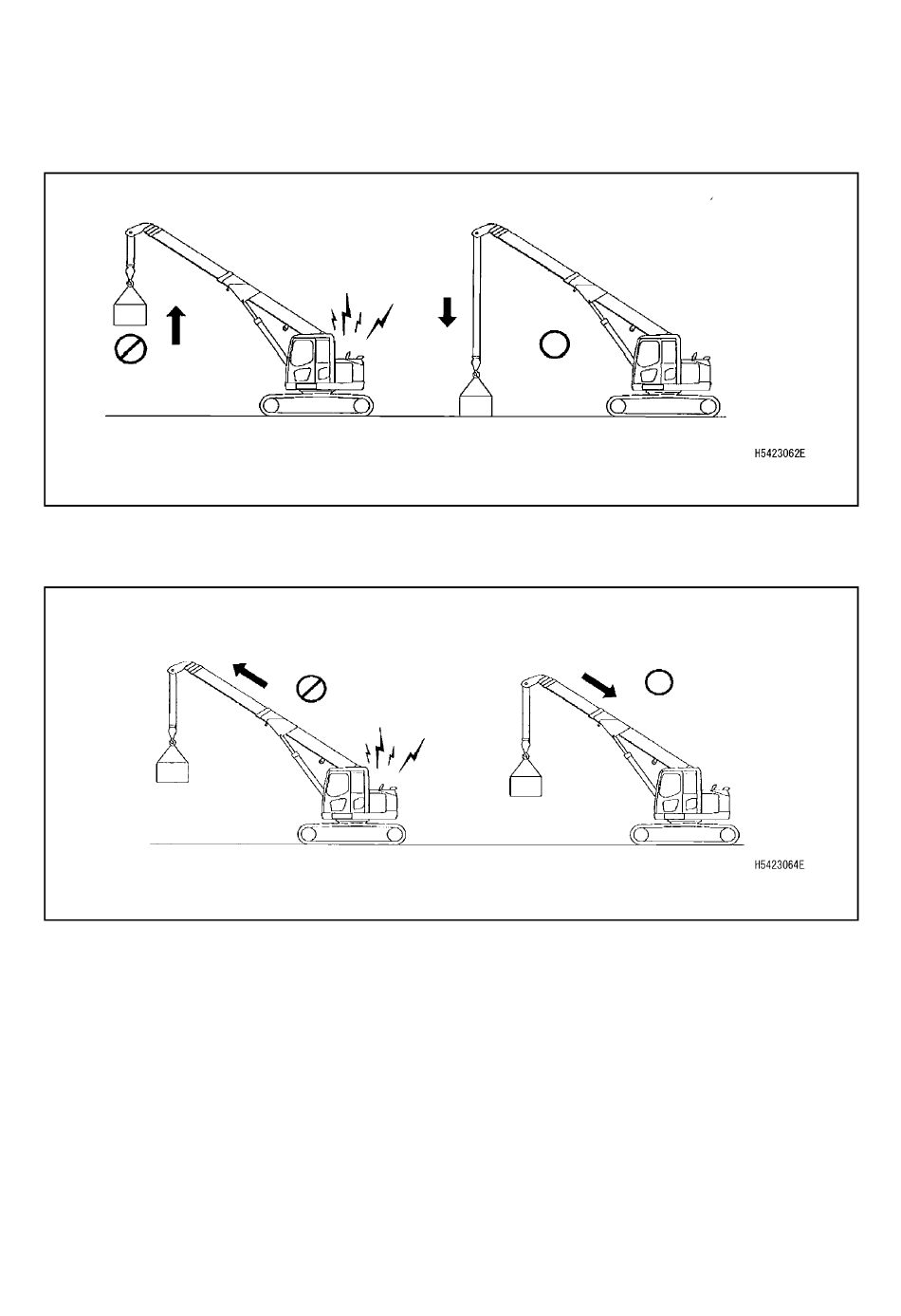 H5423062E

H5423064E