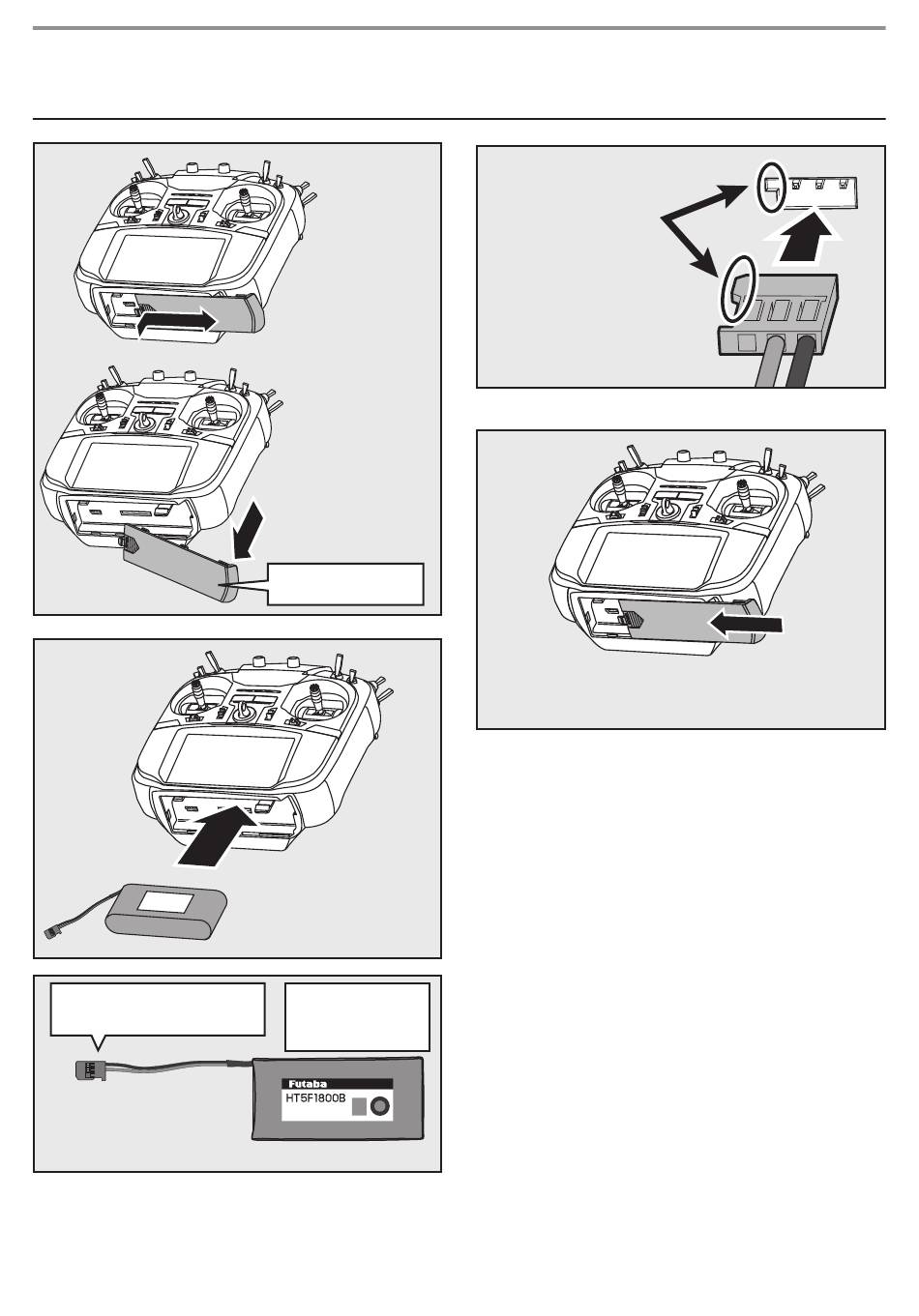 Futaba
HT5F1800B