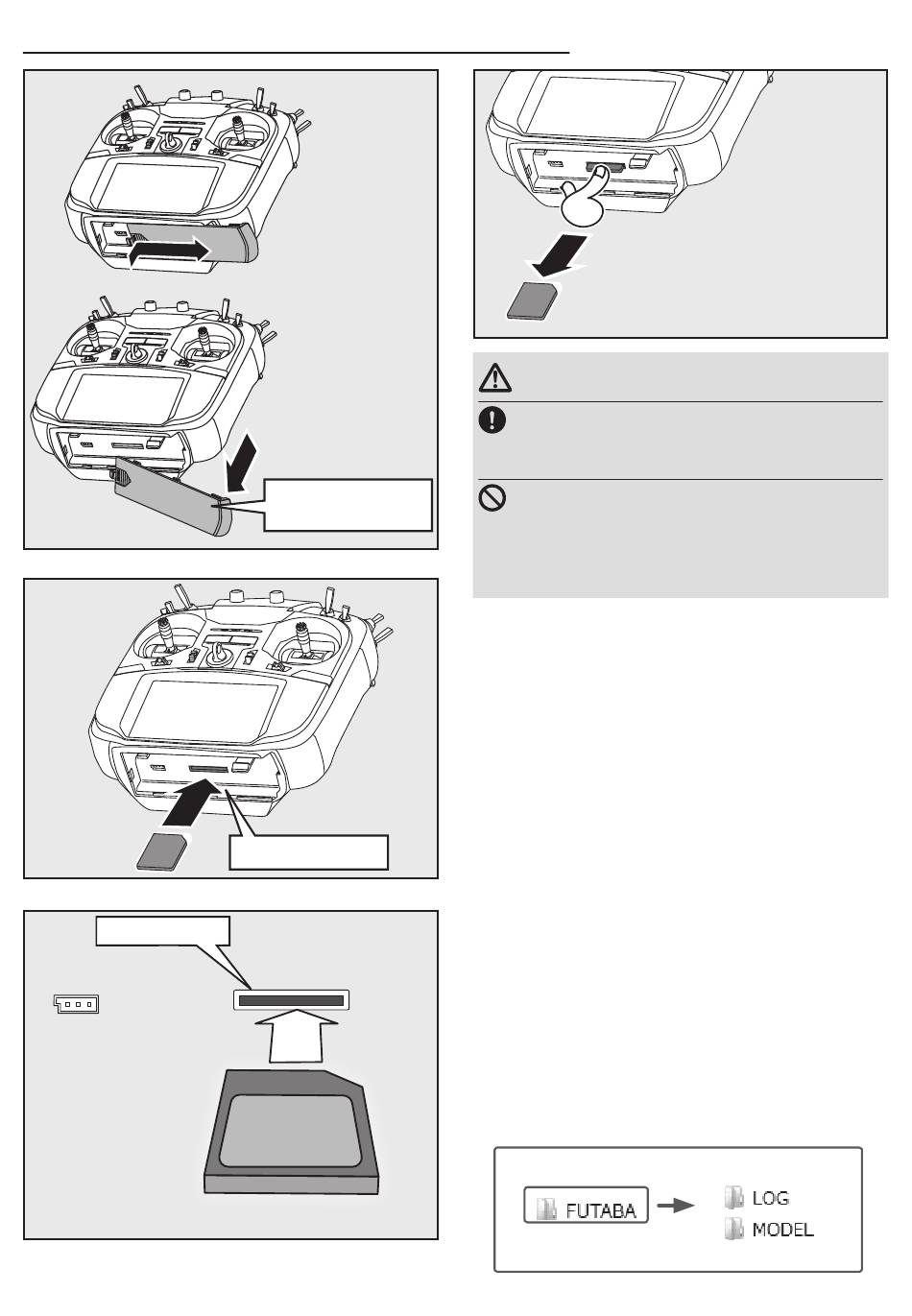 FUTABA

LOG

MODEL