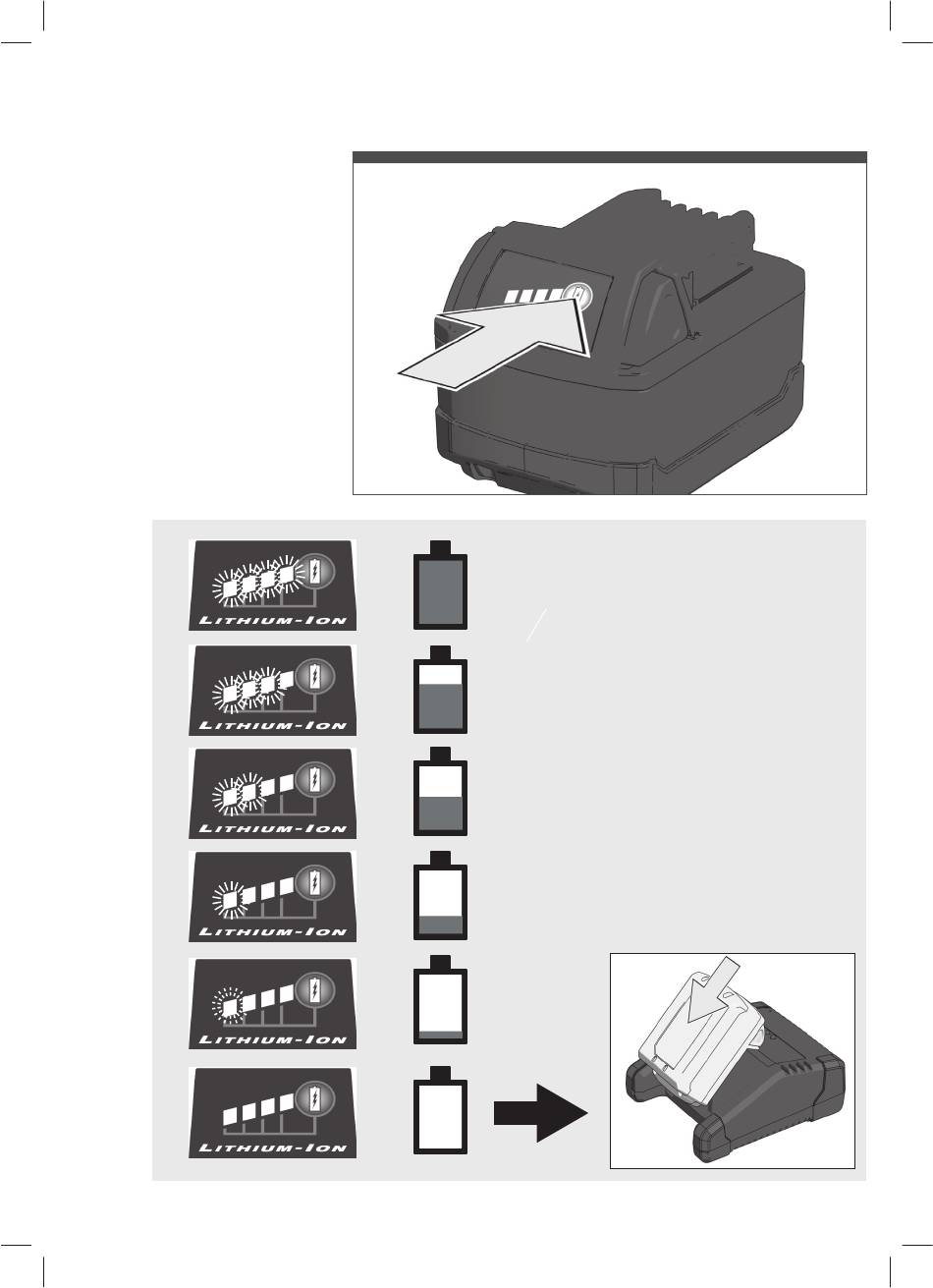 LITHIUM-ION

LITHIUM-ION

LITHIUM-ION

LITHIUM-ION

LITHIUM-ION

LITHIUM-ION