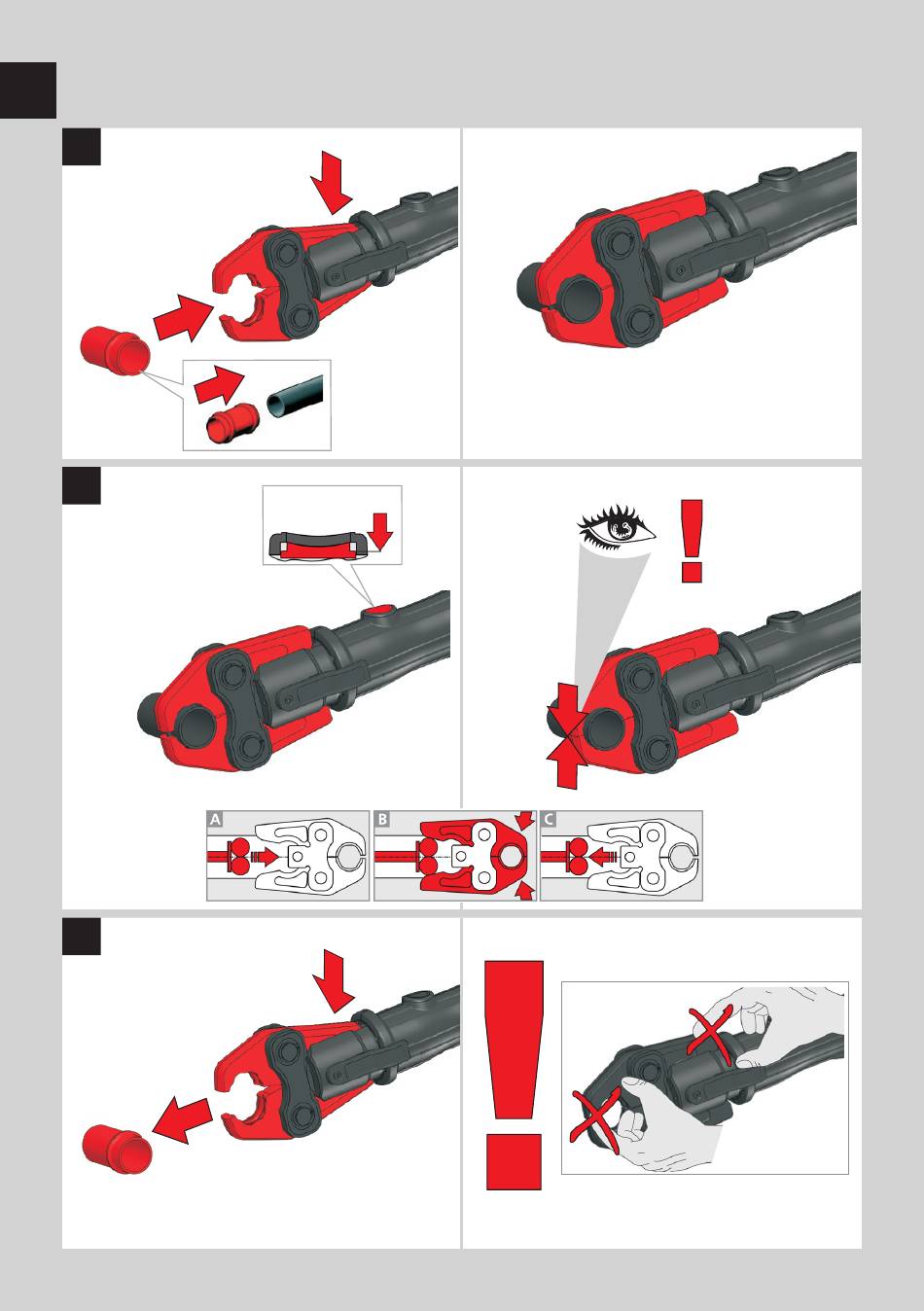 A

B

C