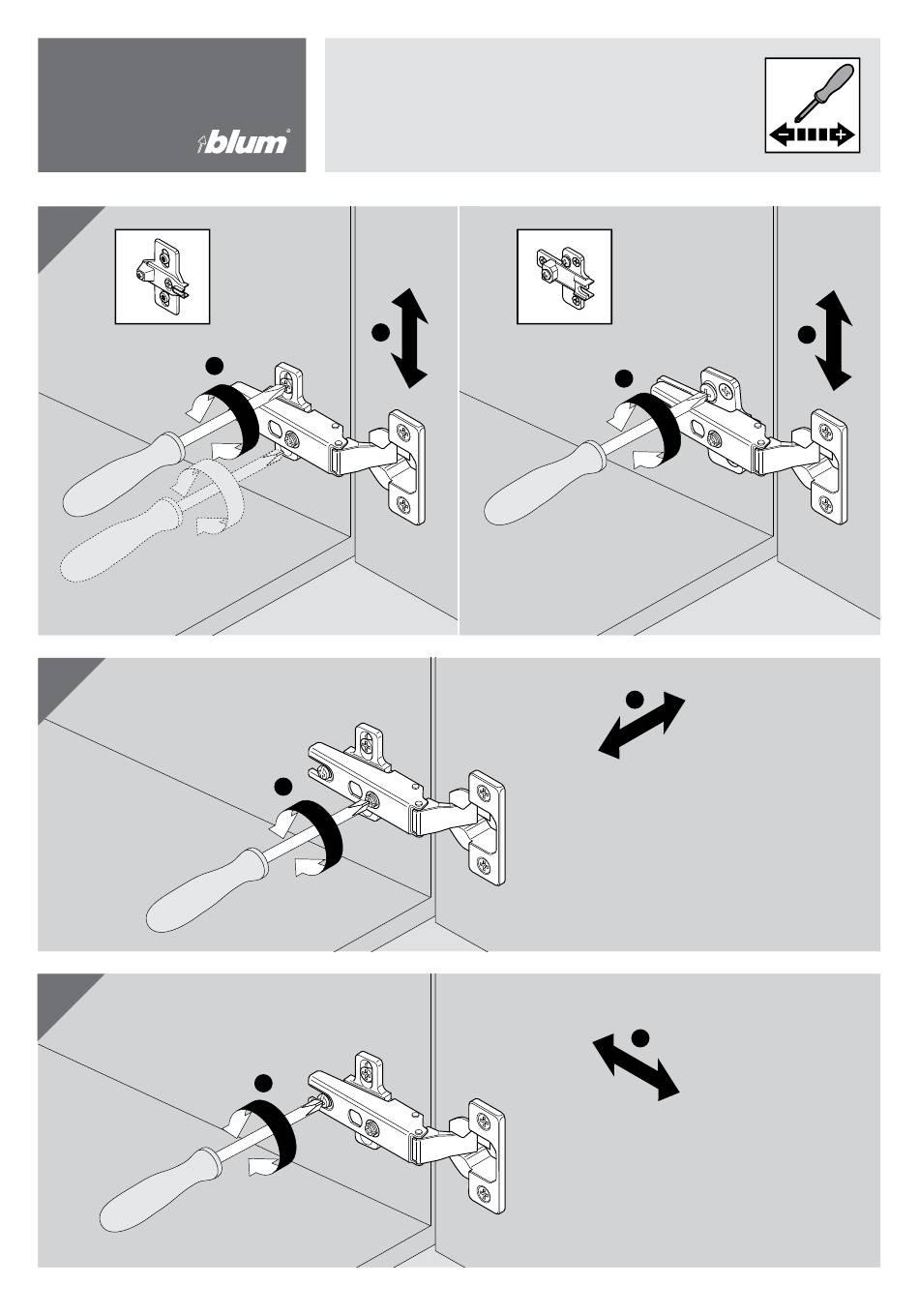 blum®