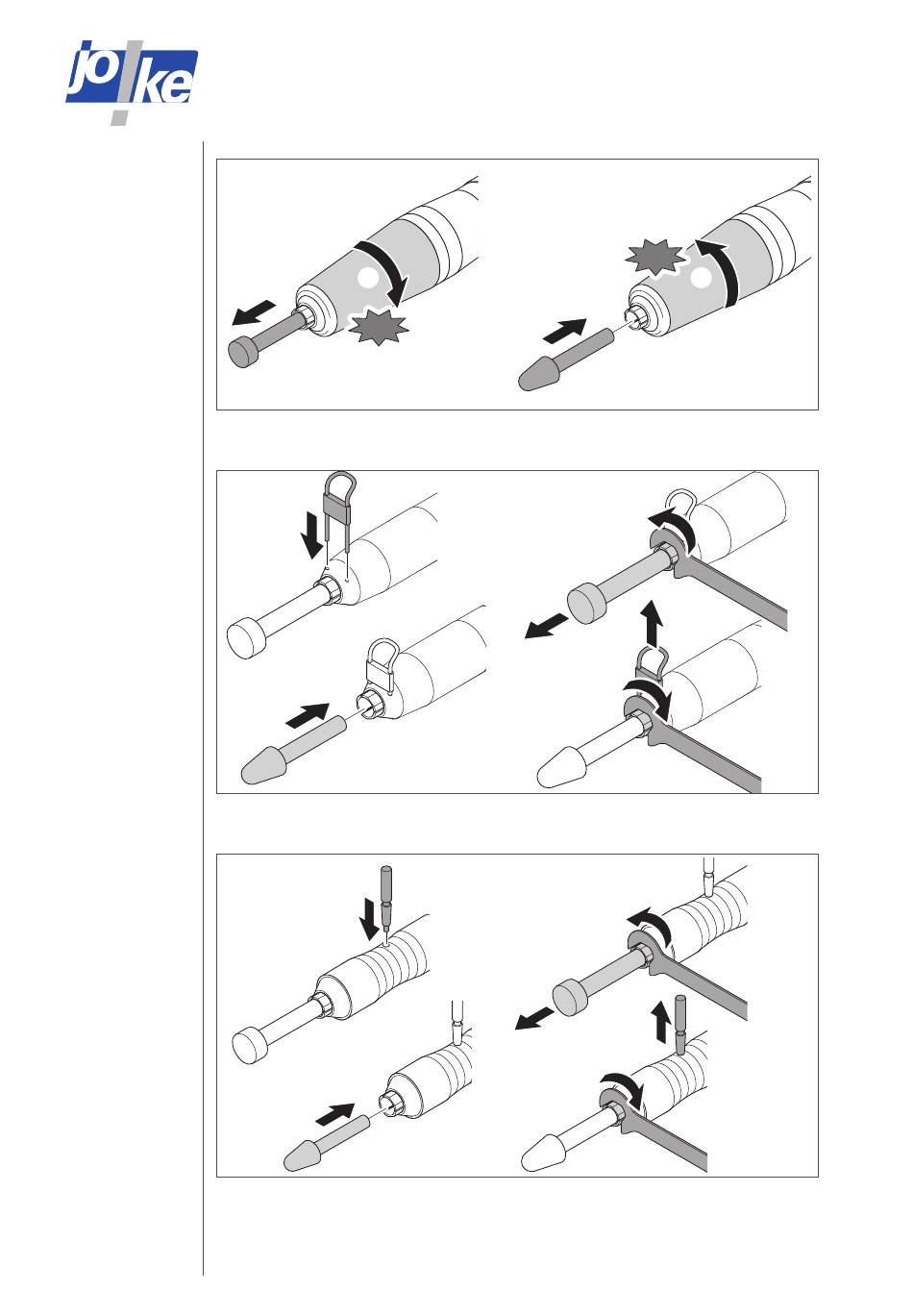 jo ke