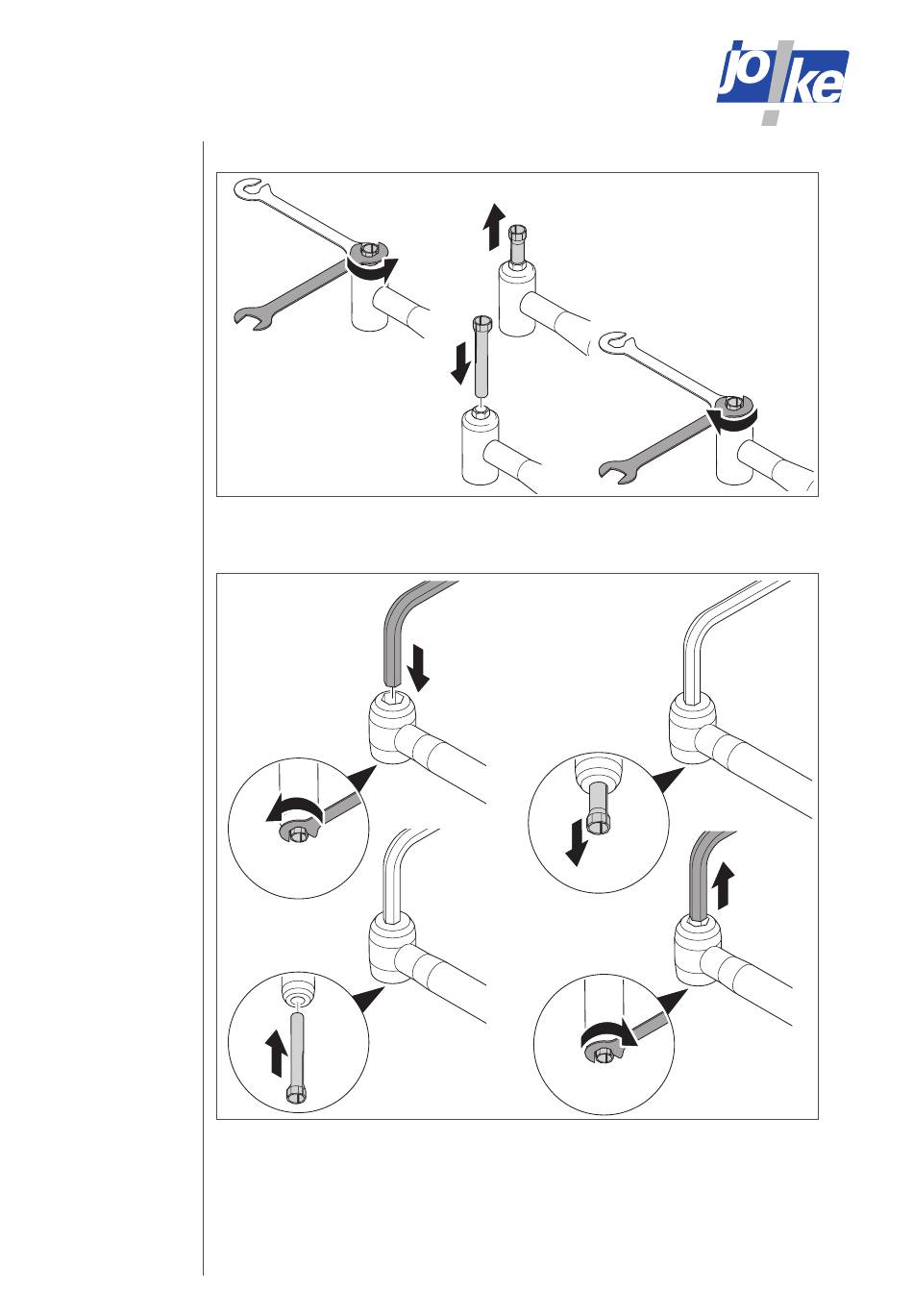 jo ke