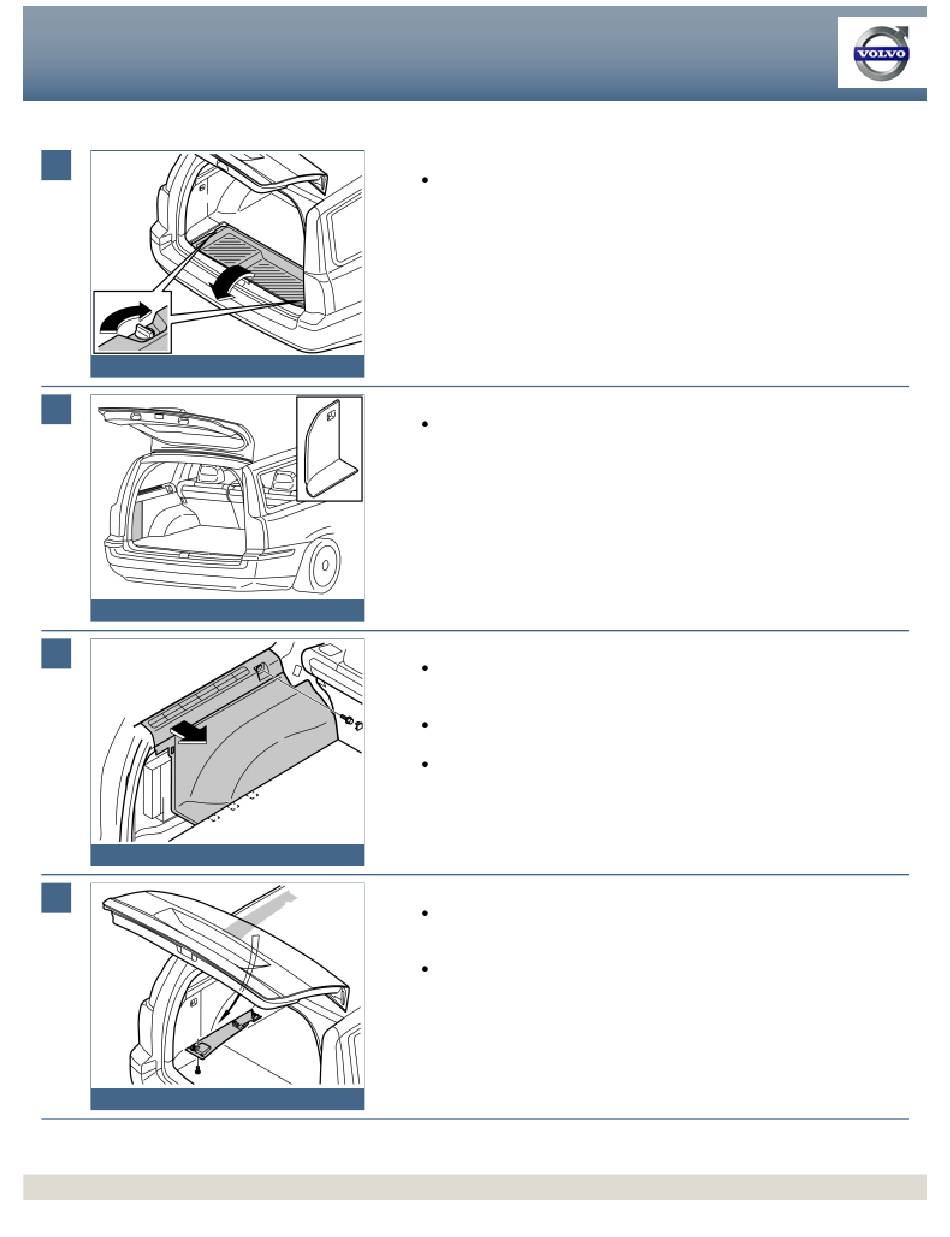 VOLVO