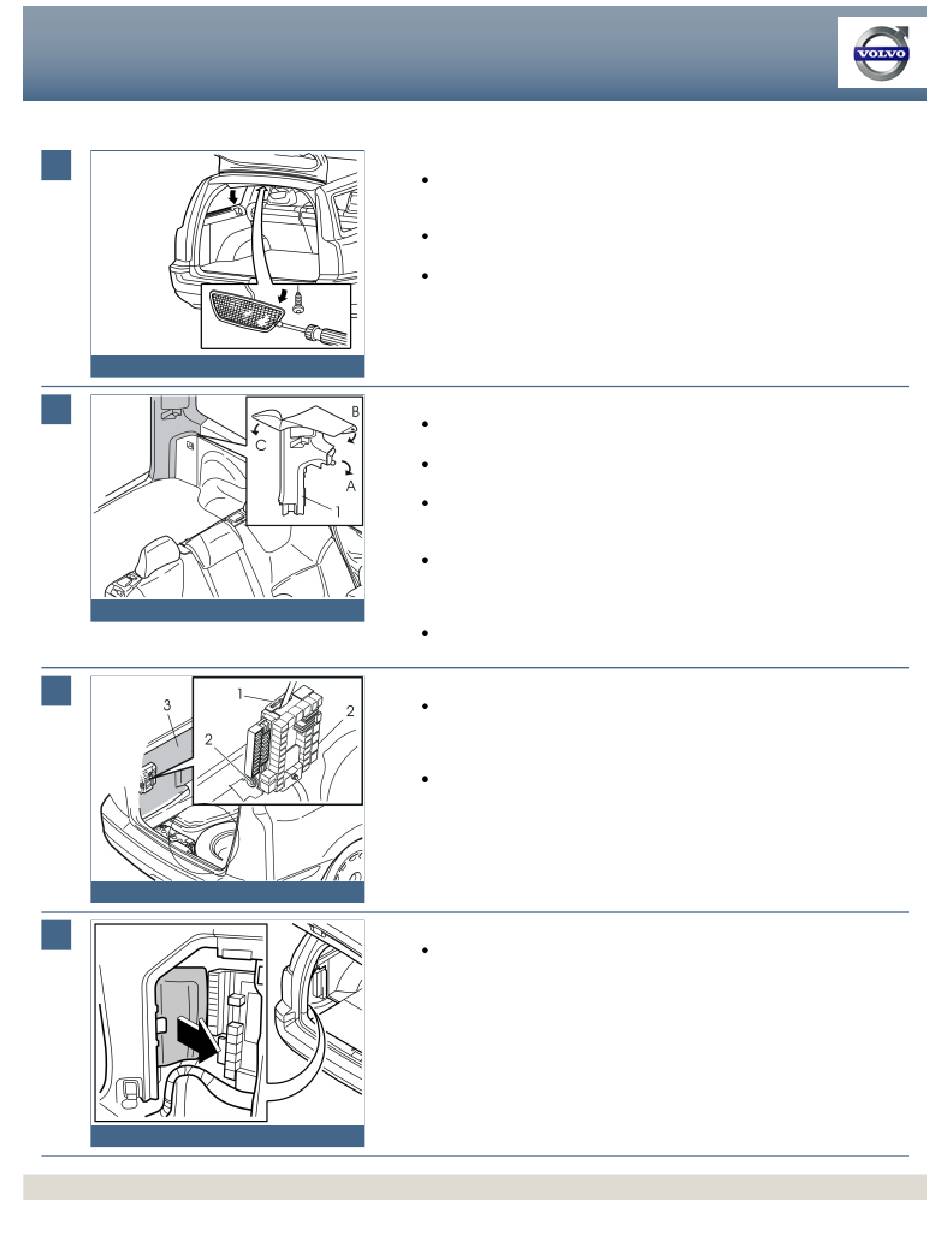 VOLVO

B
C
A
1

3
1
2
2