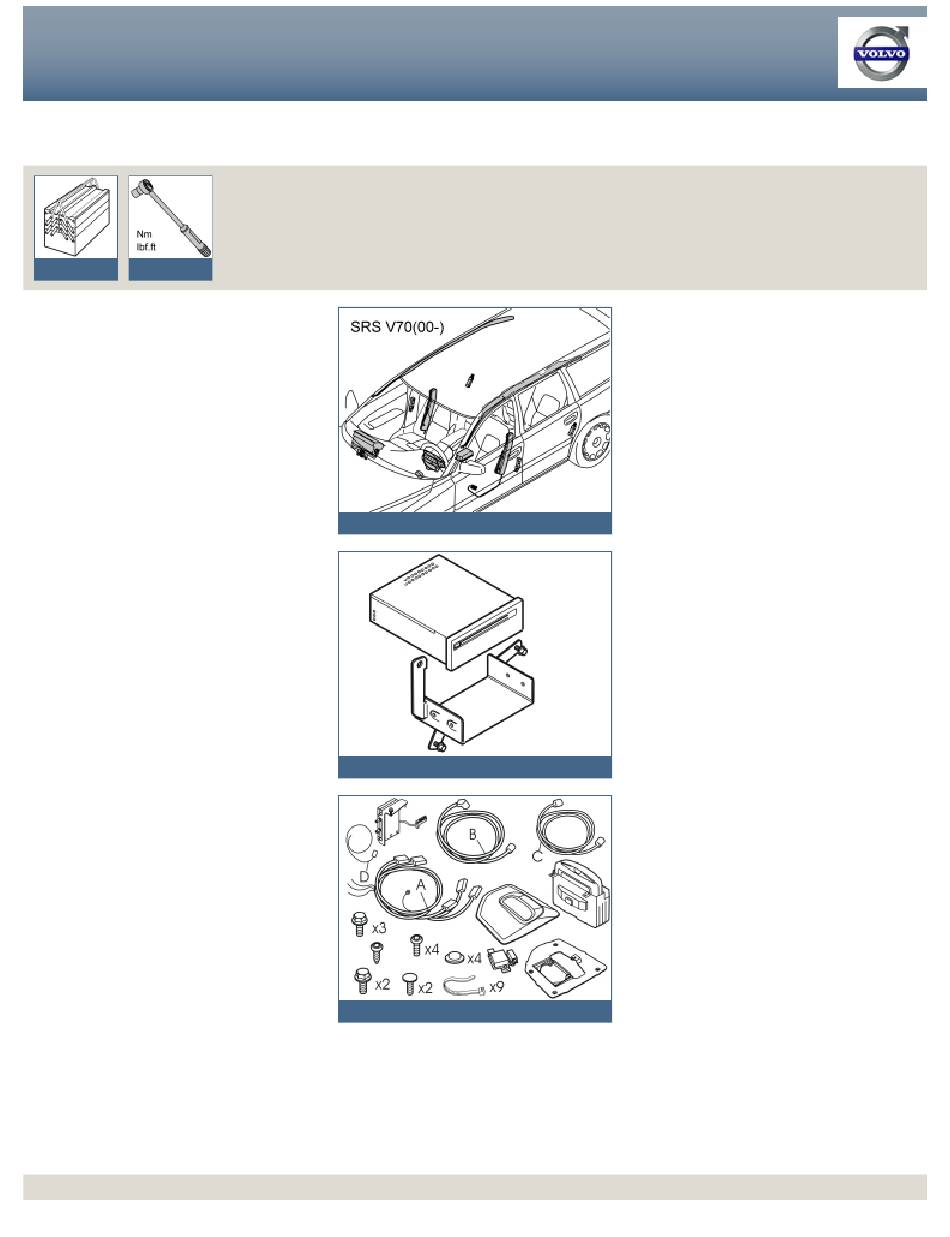 VOLVO

Nm
lbf.ft

SRS V70(00-)

B

C

D

A

x3

x4

x4

x2

x2

x9