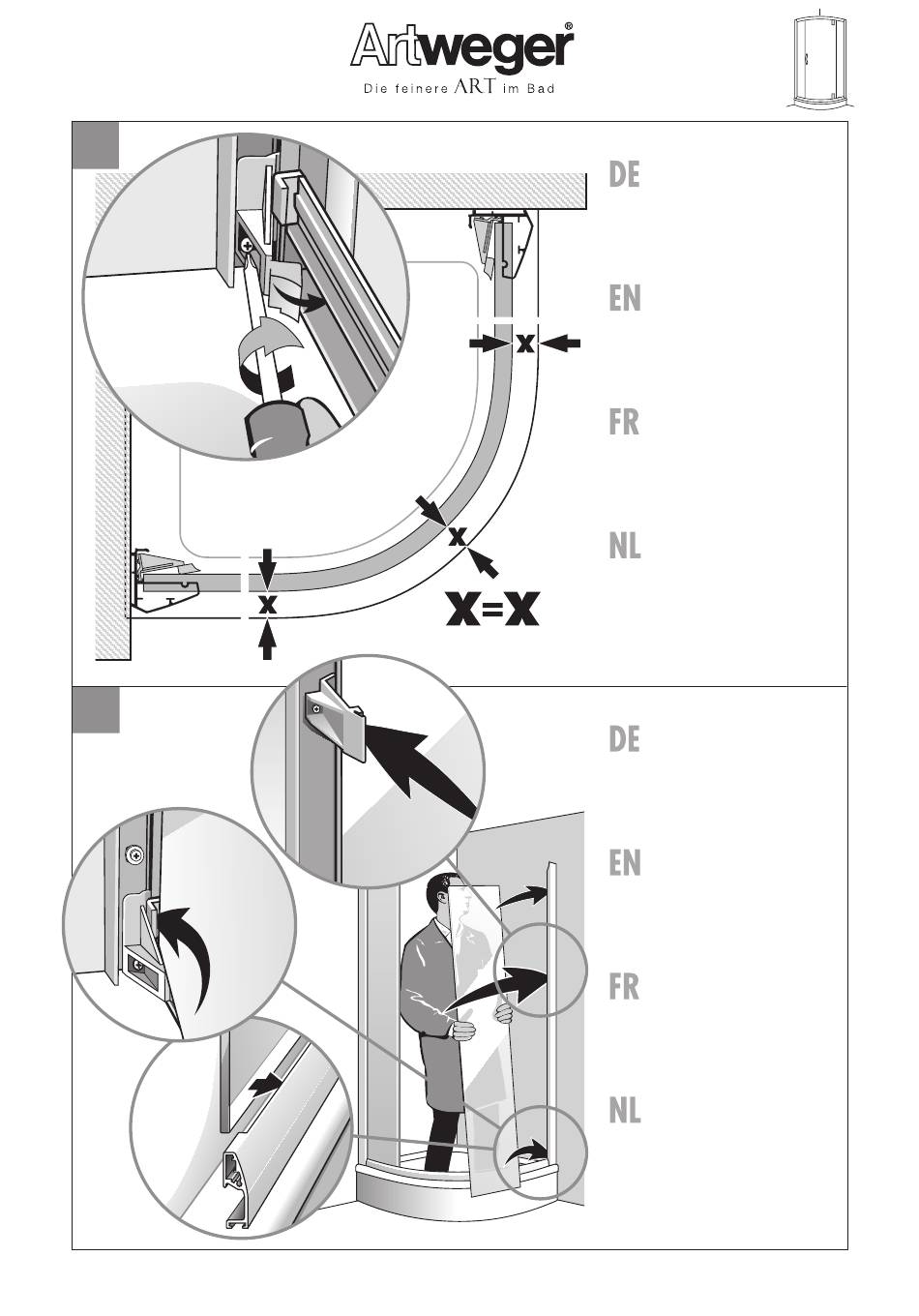 Artweger®
Die feinere ART im Bad

DE

EN

FR

NL

X

X

X

X=X

DE

EN

FR

NL