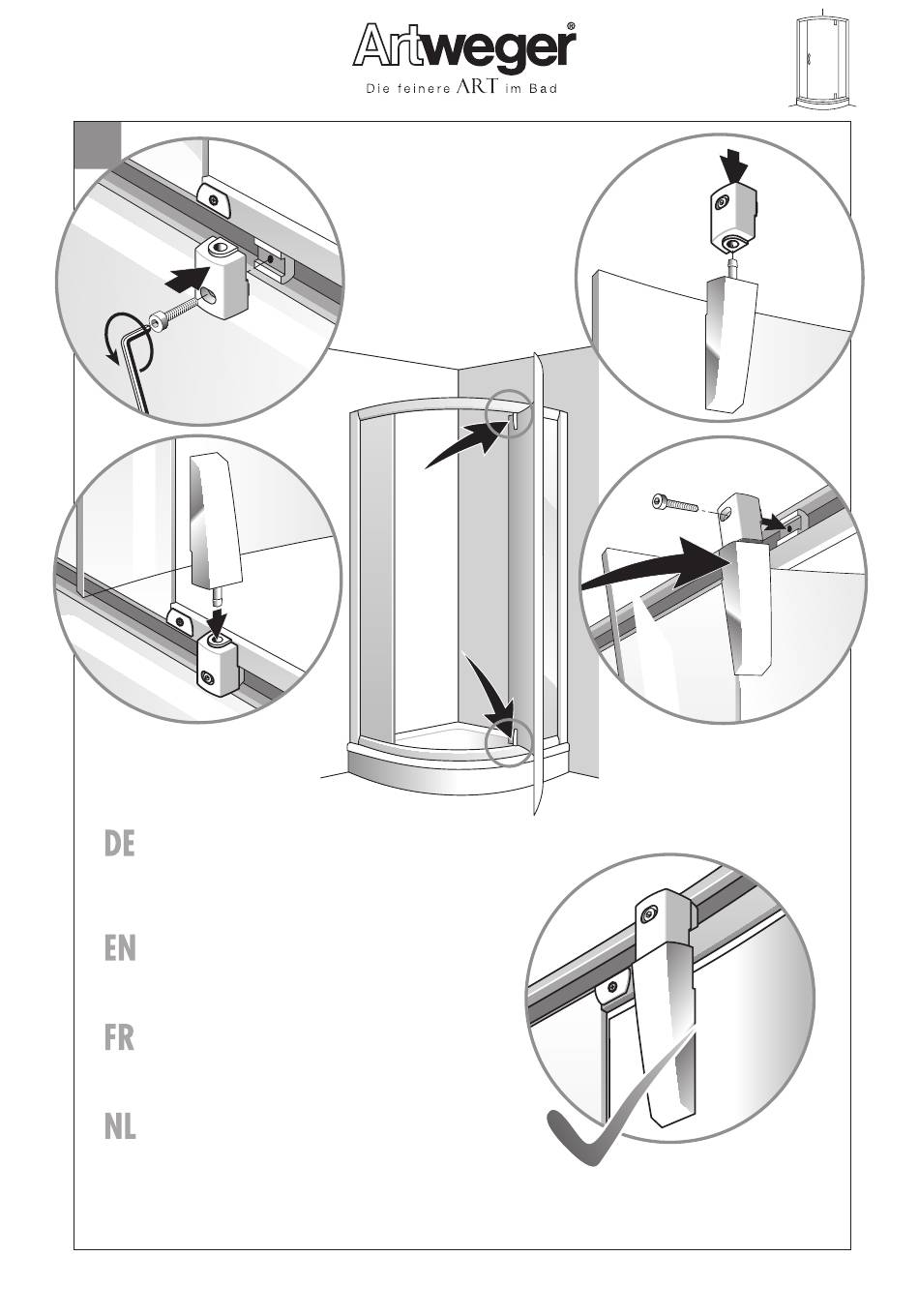 Artweger®
Die feinere ART im Bad

DE

EN

FR

NL