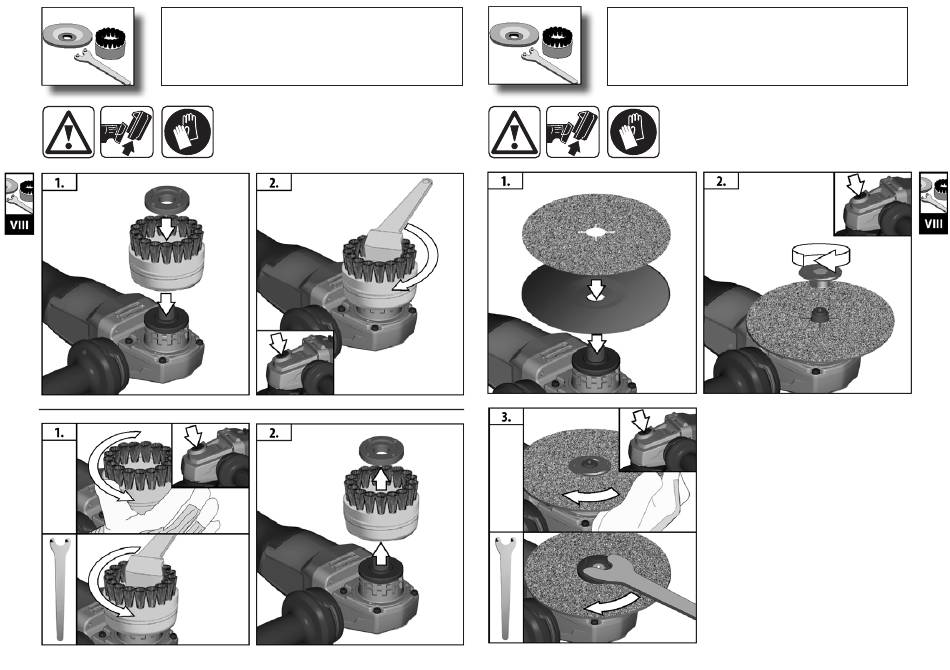 VIII

1.

2.

1.

2.

1.

2.

VIII

3.