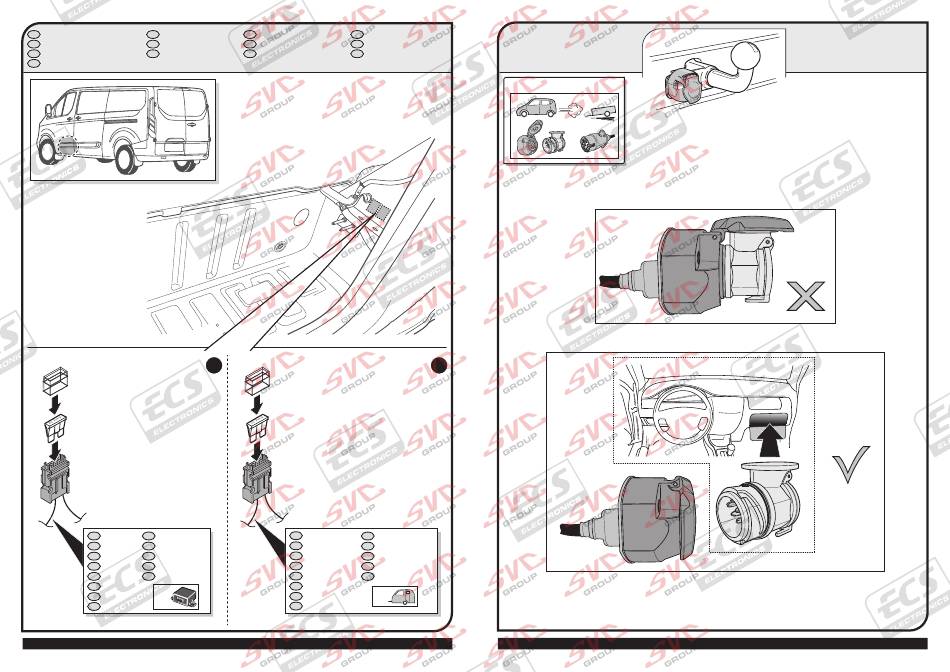 SVC GROUP

ECS ELECTRONICS