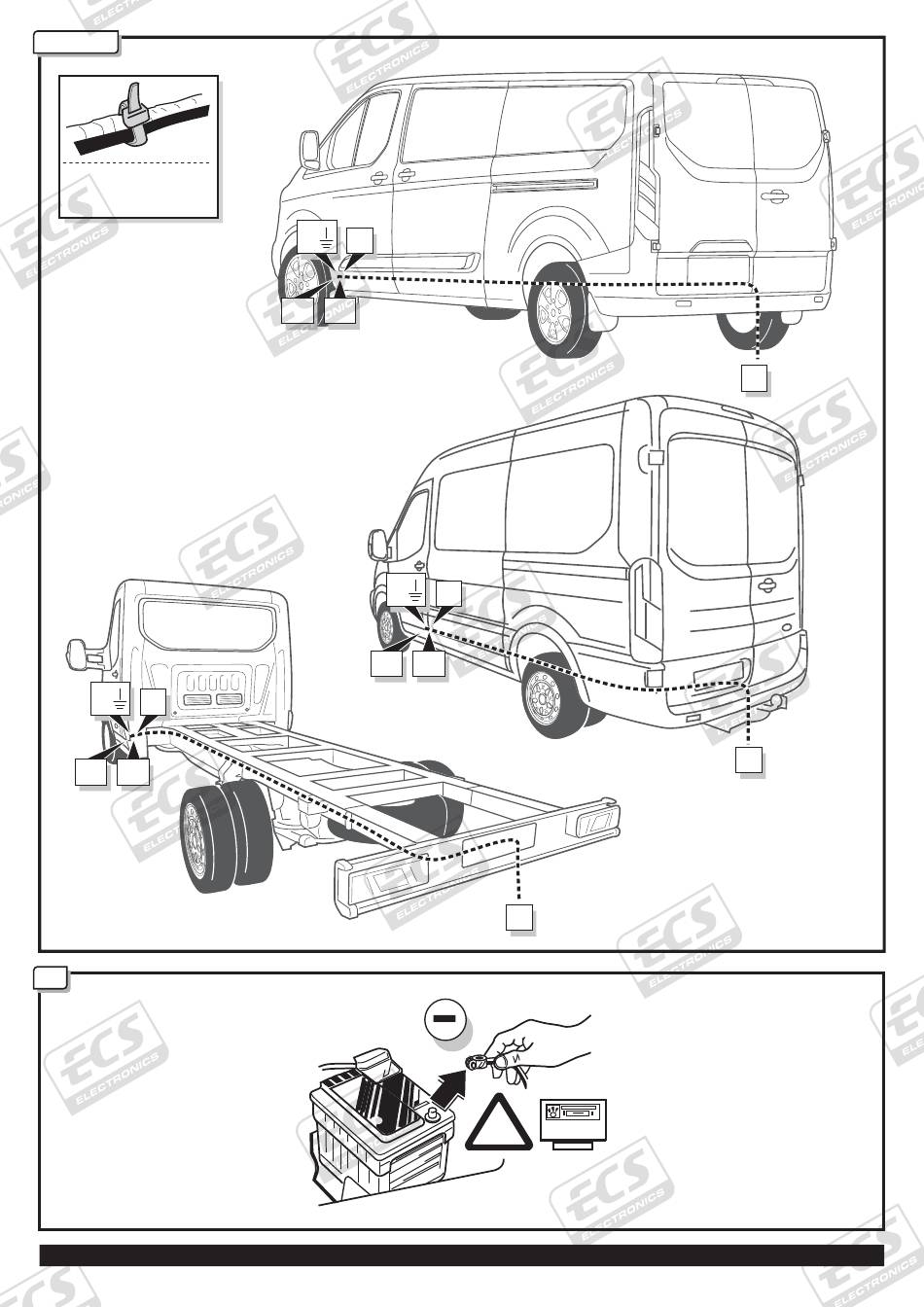 ECS ELECTRONICS