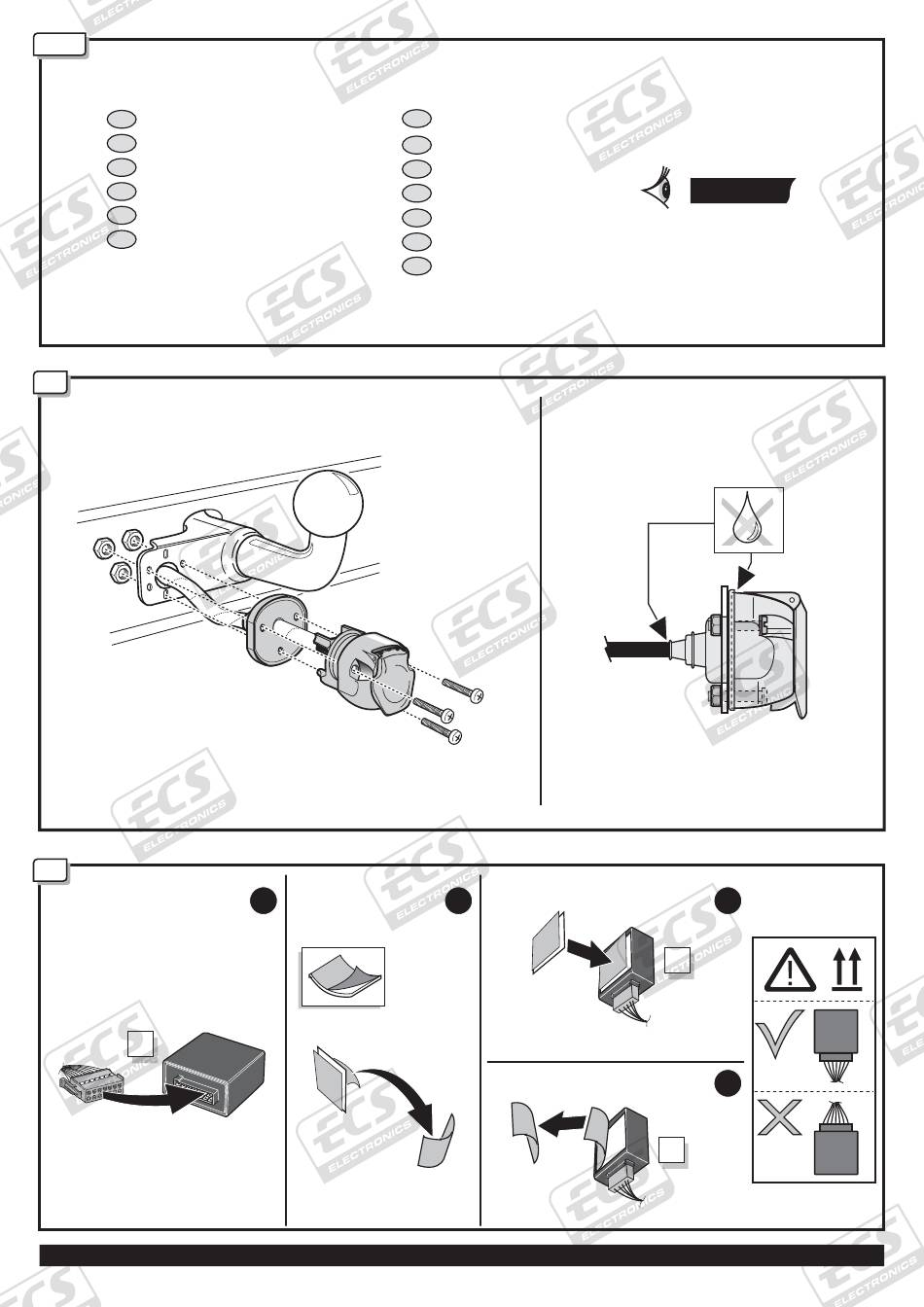 ECS ELECTRONICS