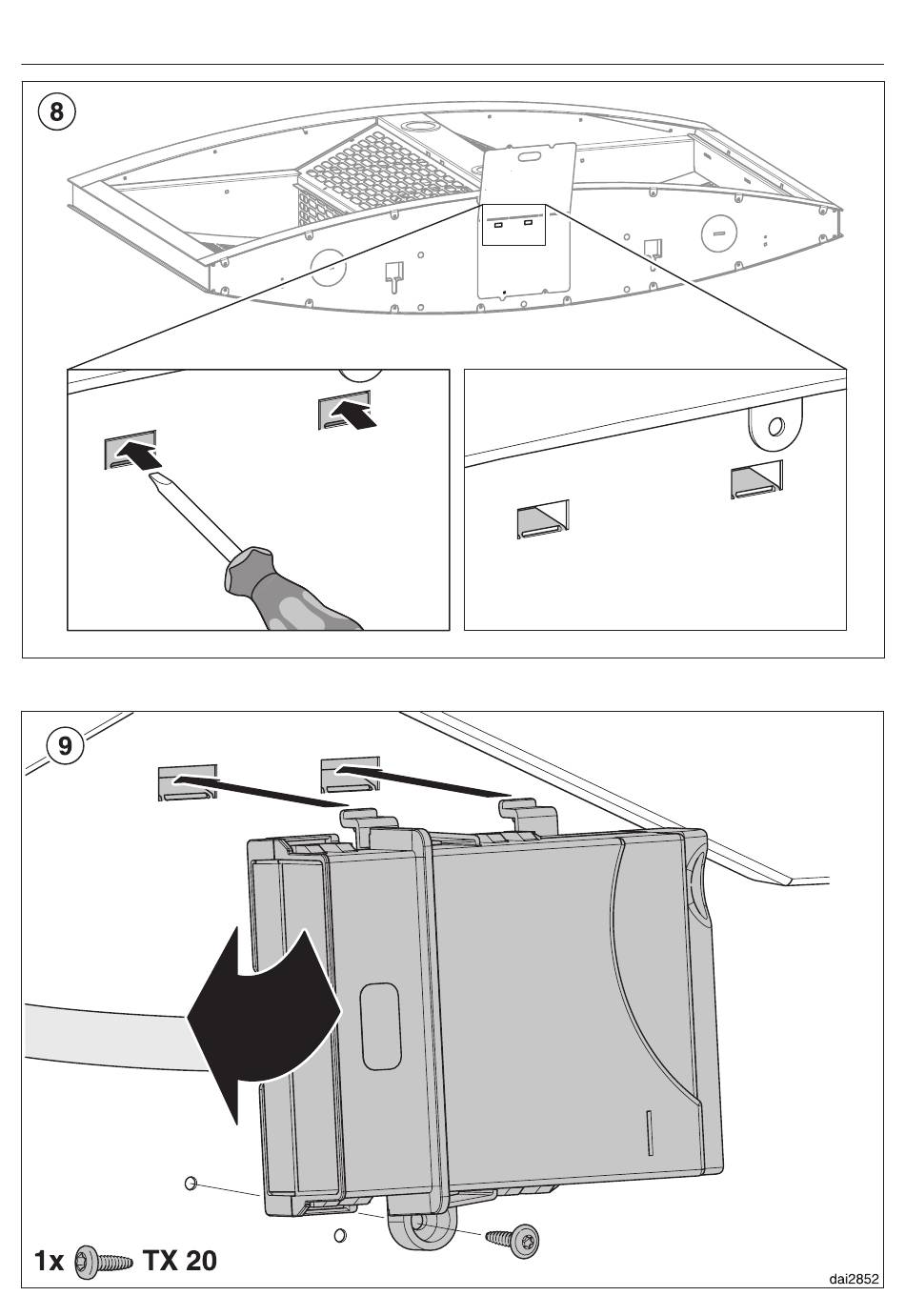 8

9

1x TX 20

dai2852