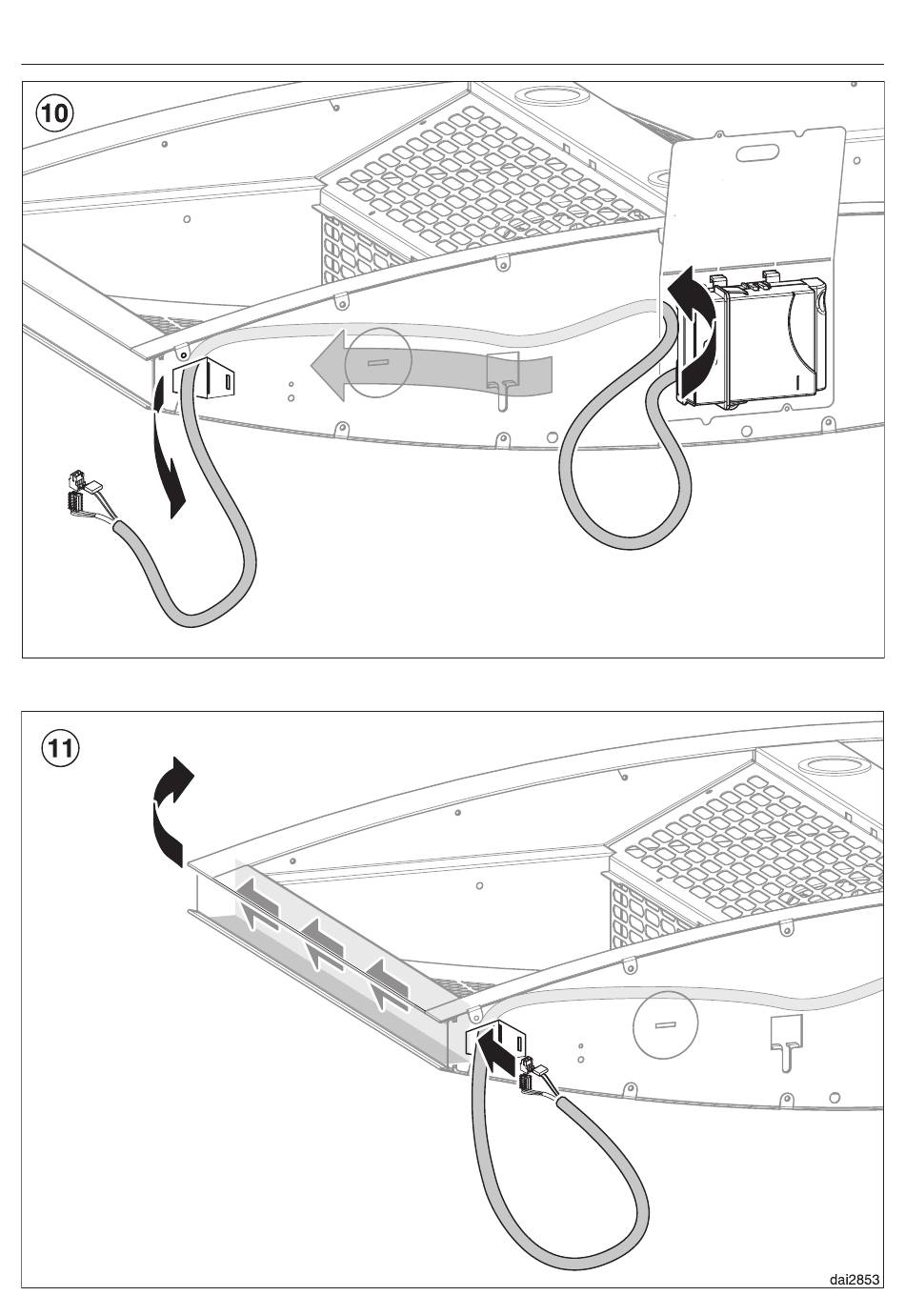 10

11

dai2853