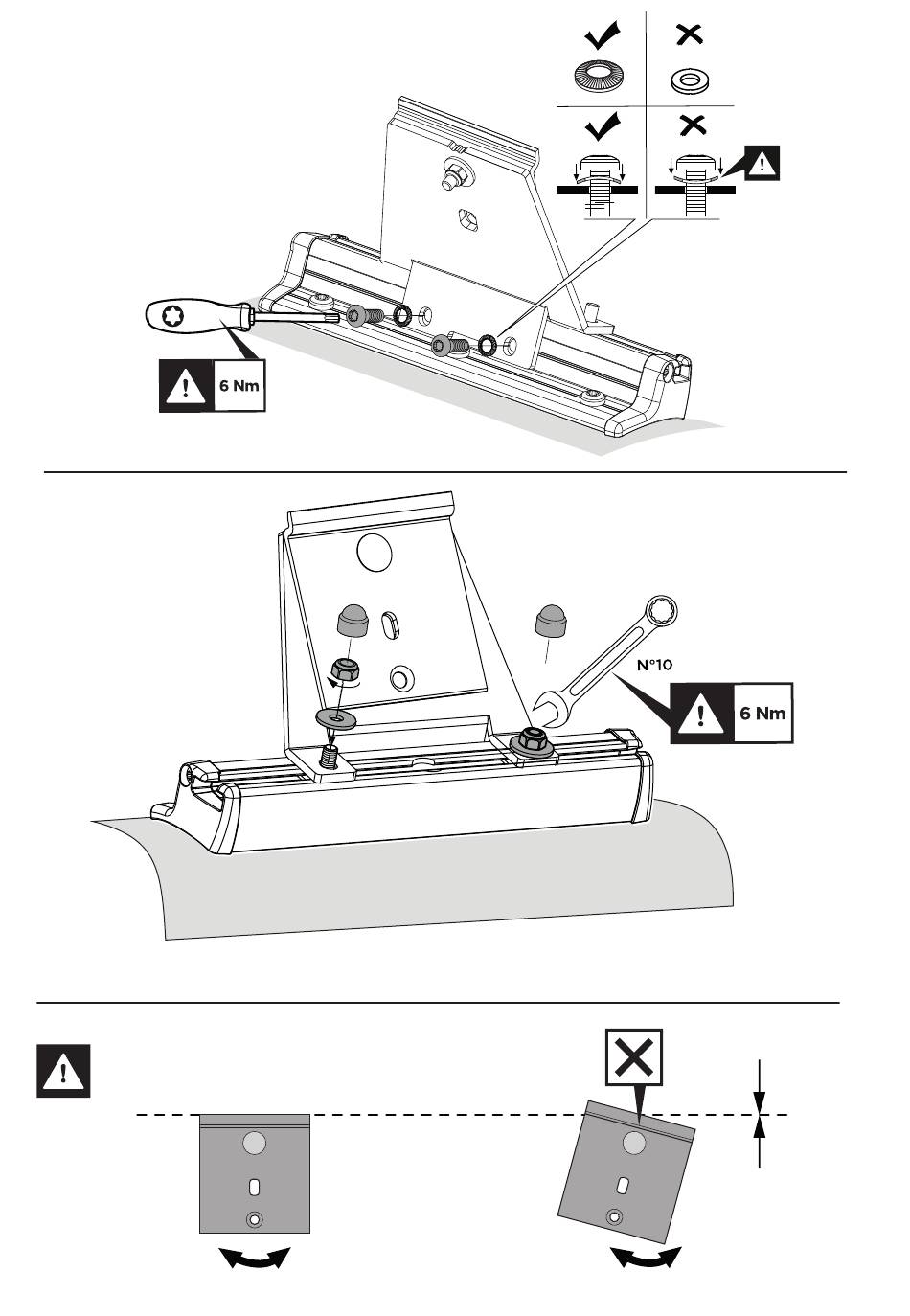 6 Nm

N°10

6 Nm