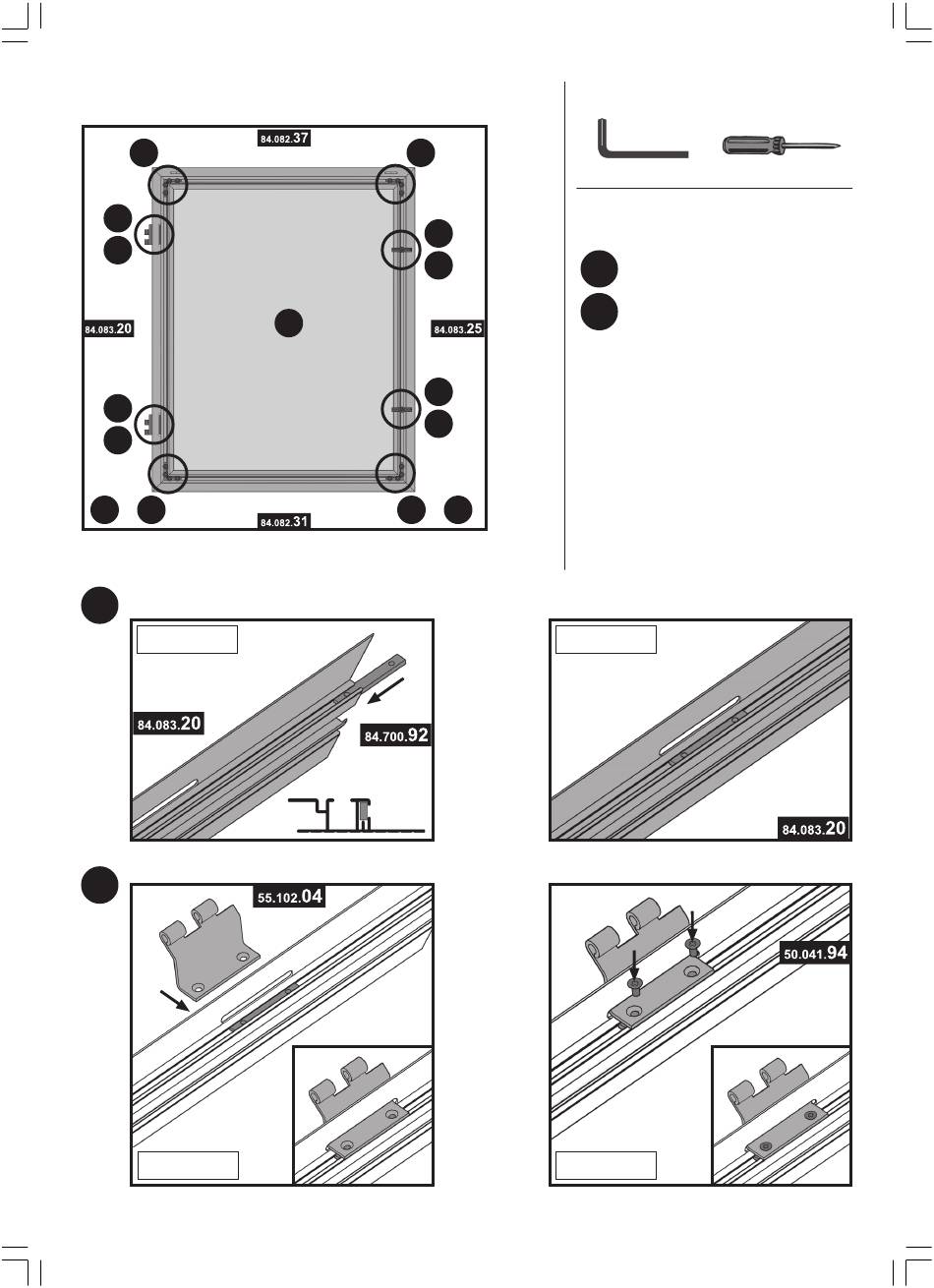 84.082.37

84.083.20

84.083.25

84.082.31

84.083.20

84.700.92

84.083.20

55.102.04

50.041.94