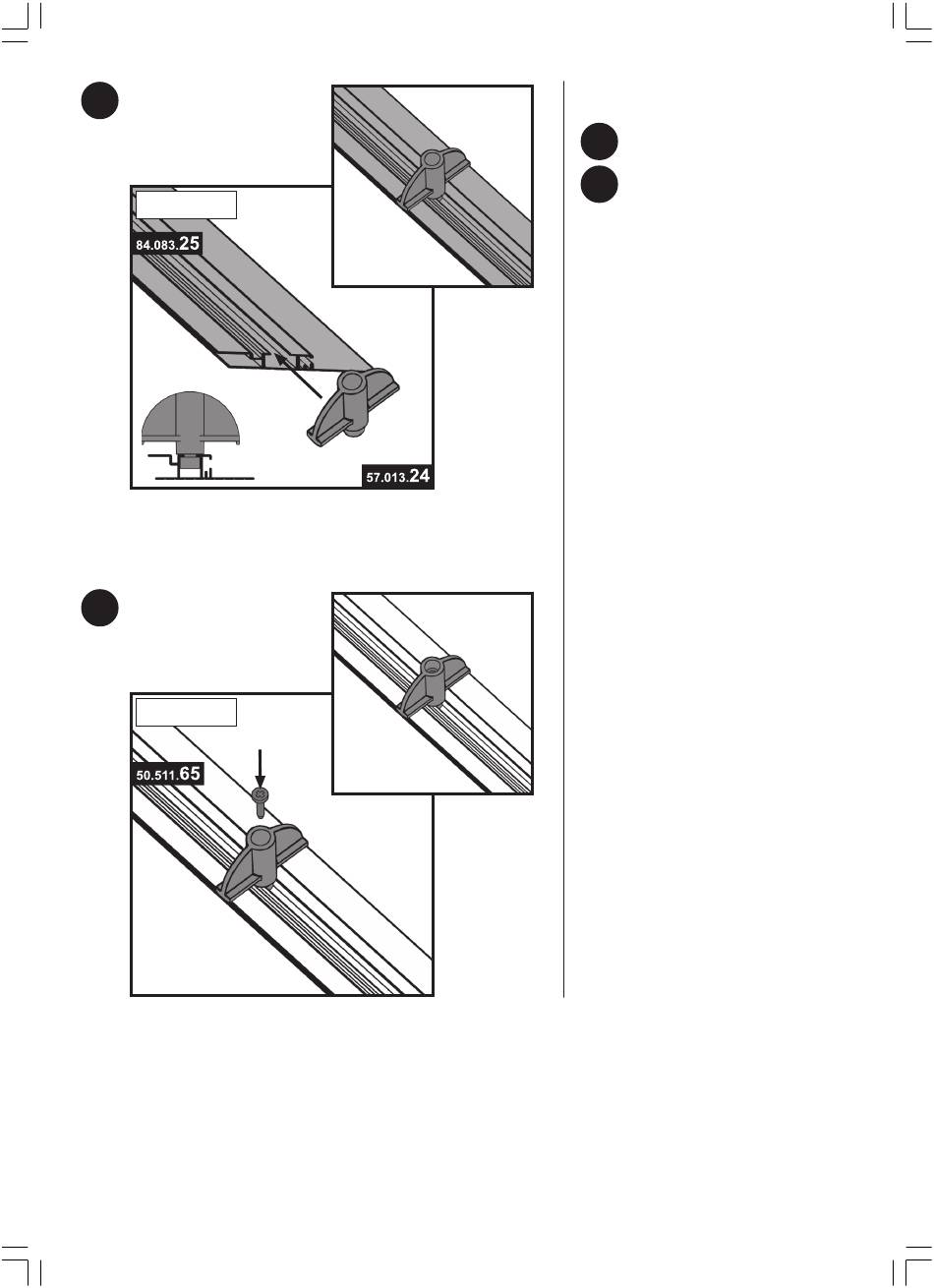 84.083.25

57.013.24

50.511.65