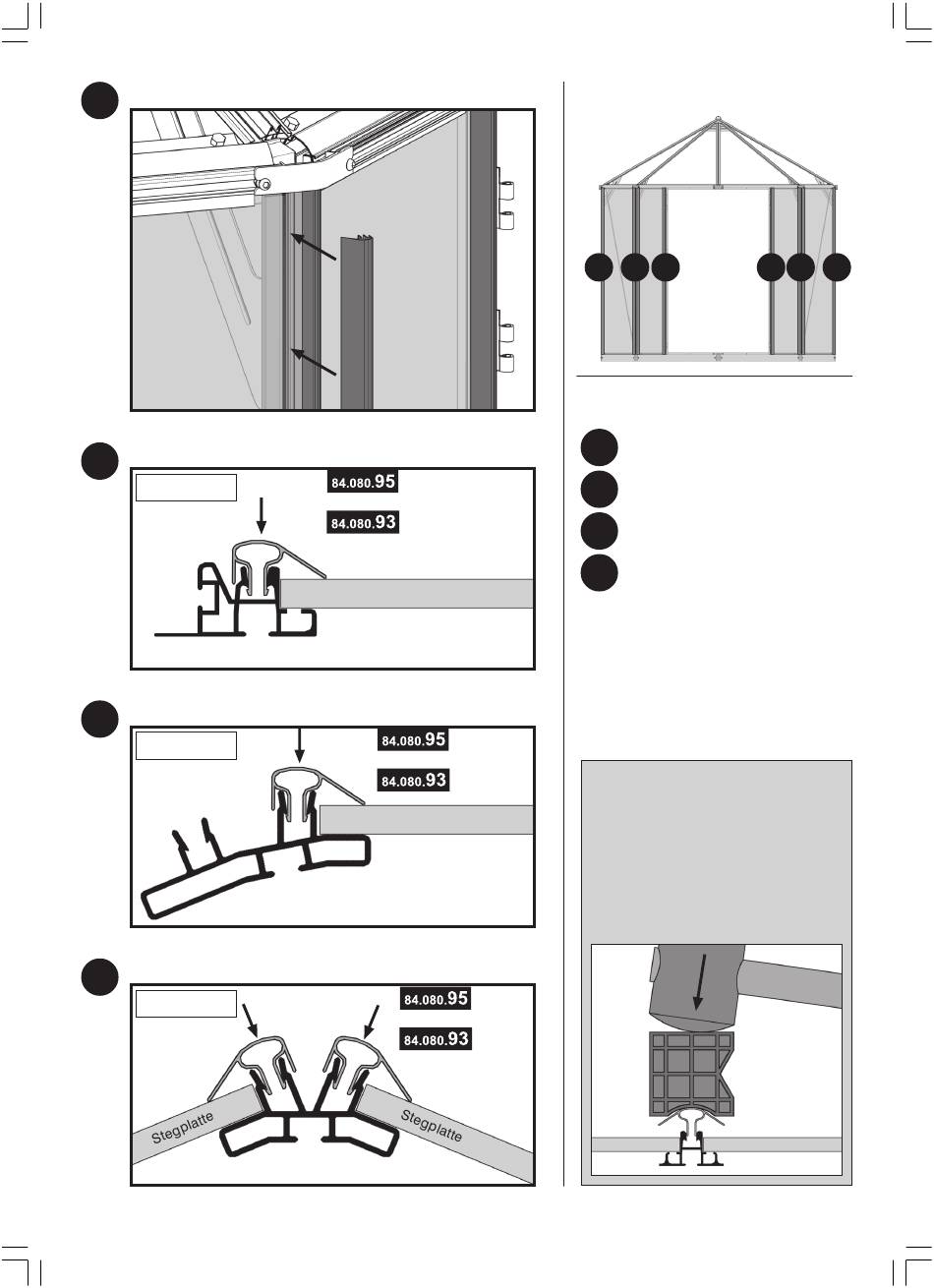 84.080.95

84.080.93

84.080.95

84.080.93

84.080.95

84.080.93

Stegplatte

Stegplatte