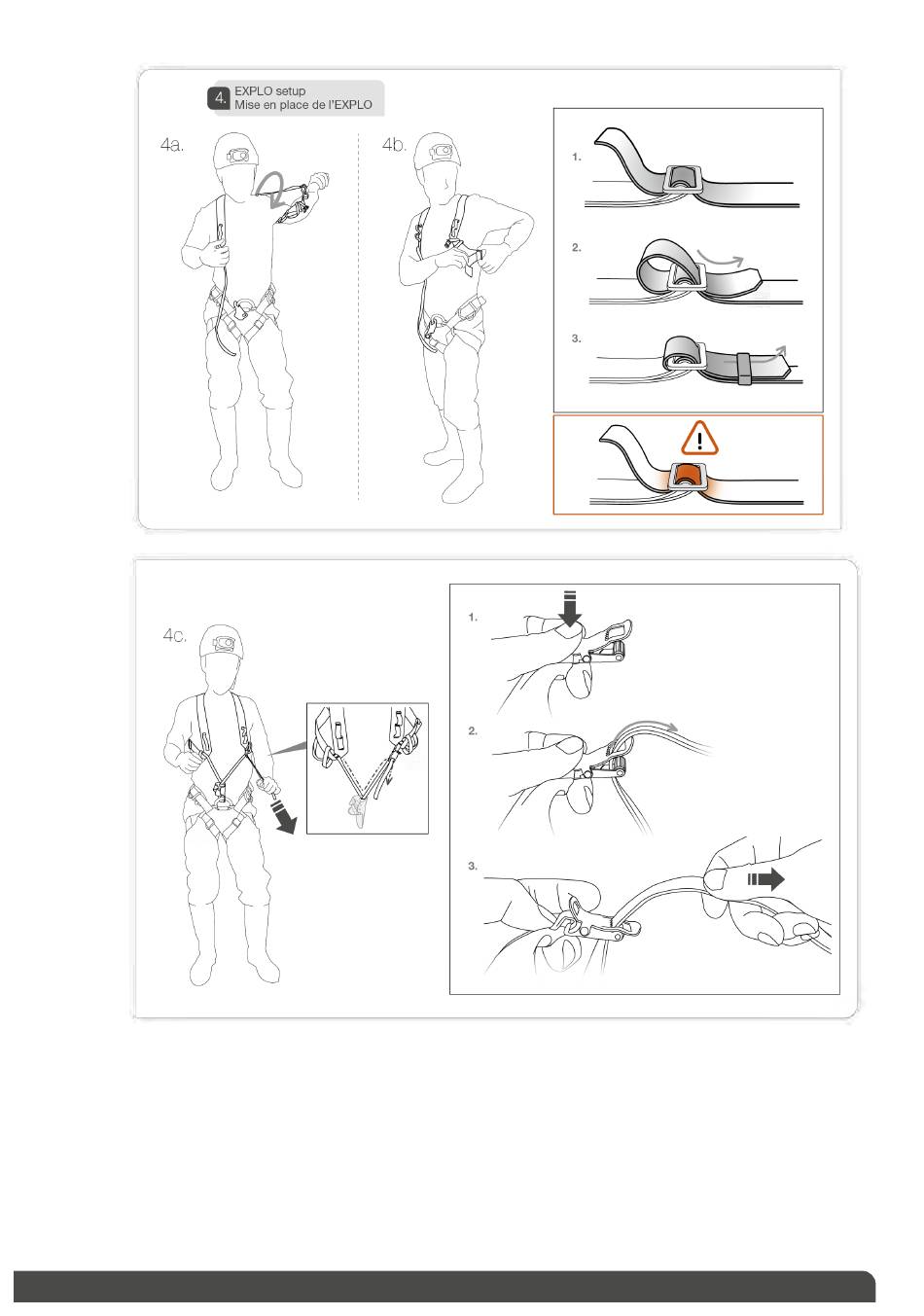 4. EXPLO setup
Mise en place de l'EXPLO

4a.

4b.

1.

2.

3.

4c.

1.

2.

3.