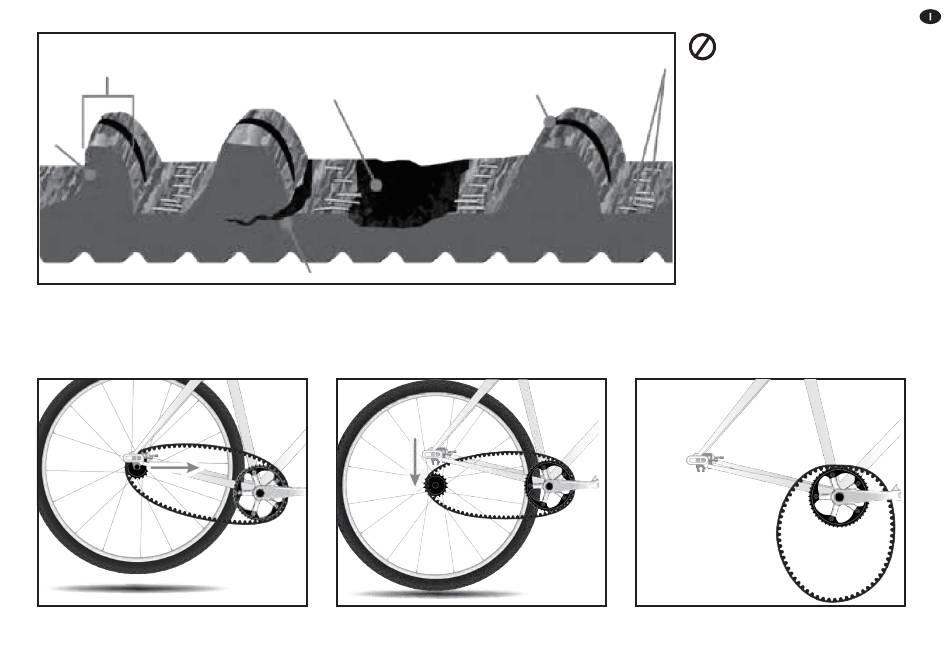 I