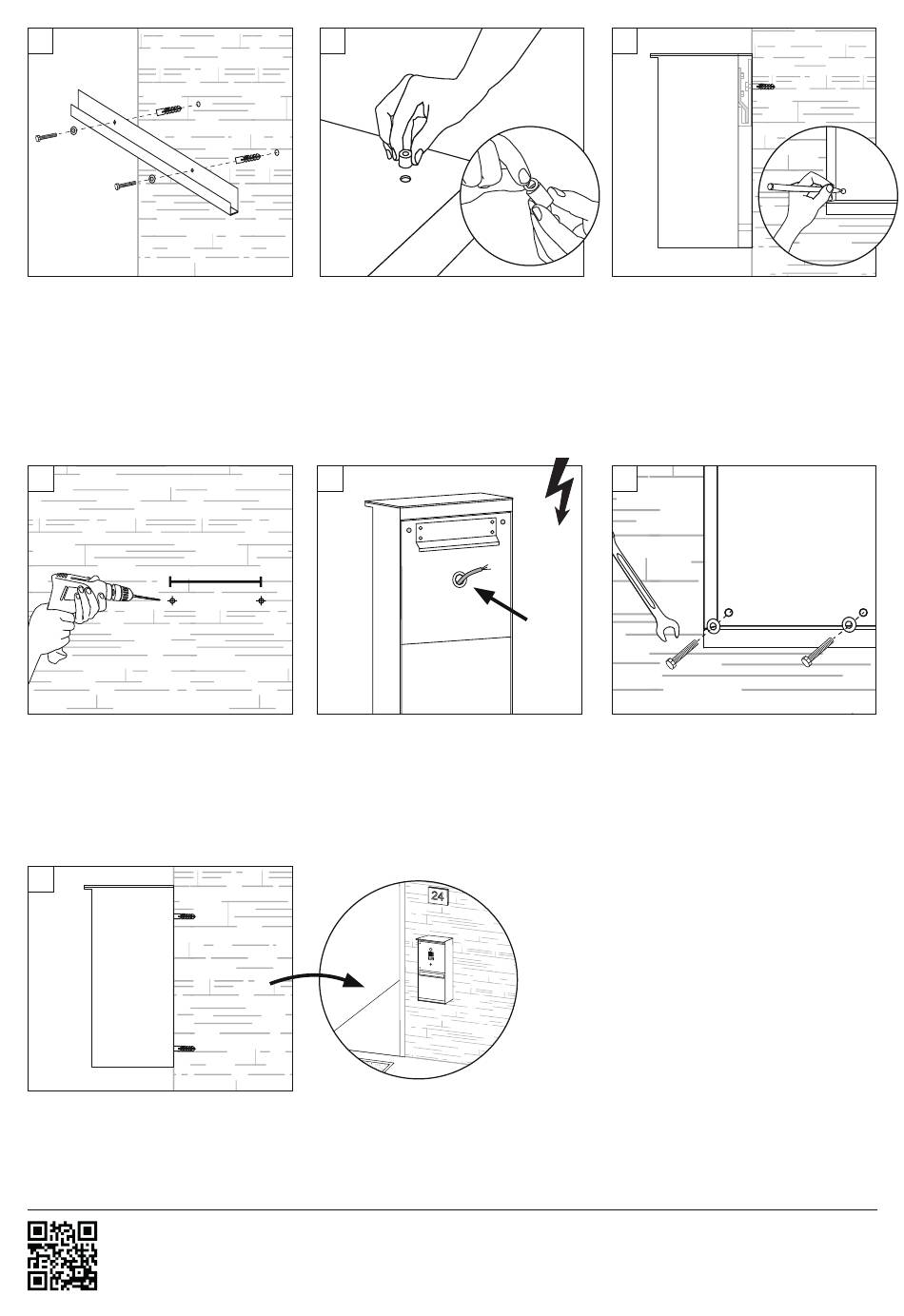 24