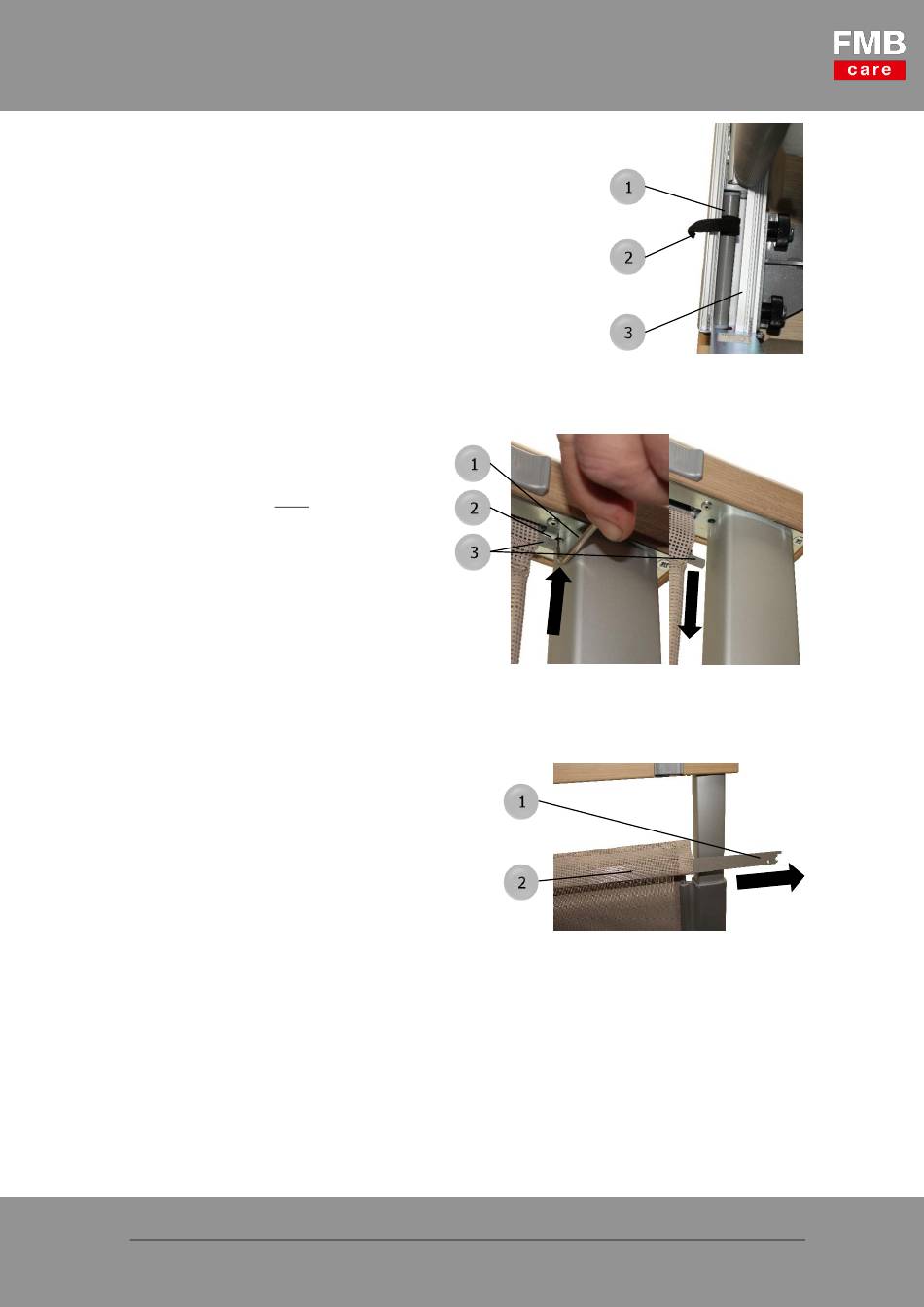 FMB
care

1
2
3

1
2
3

1
2