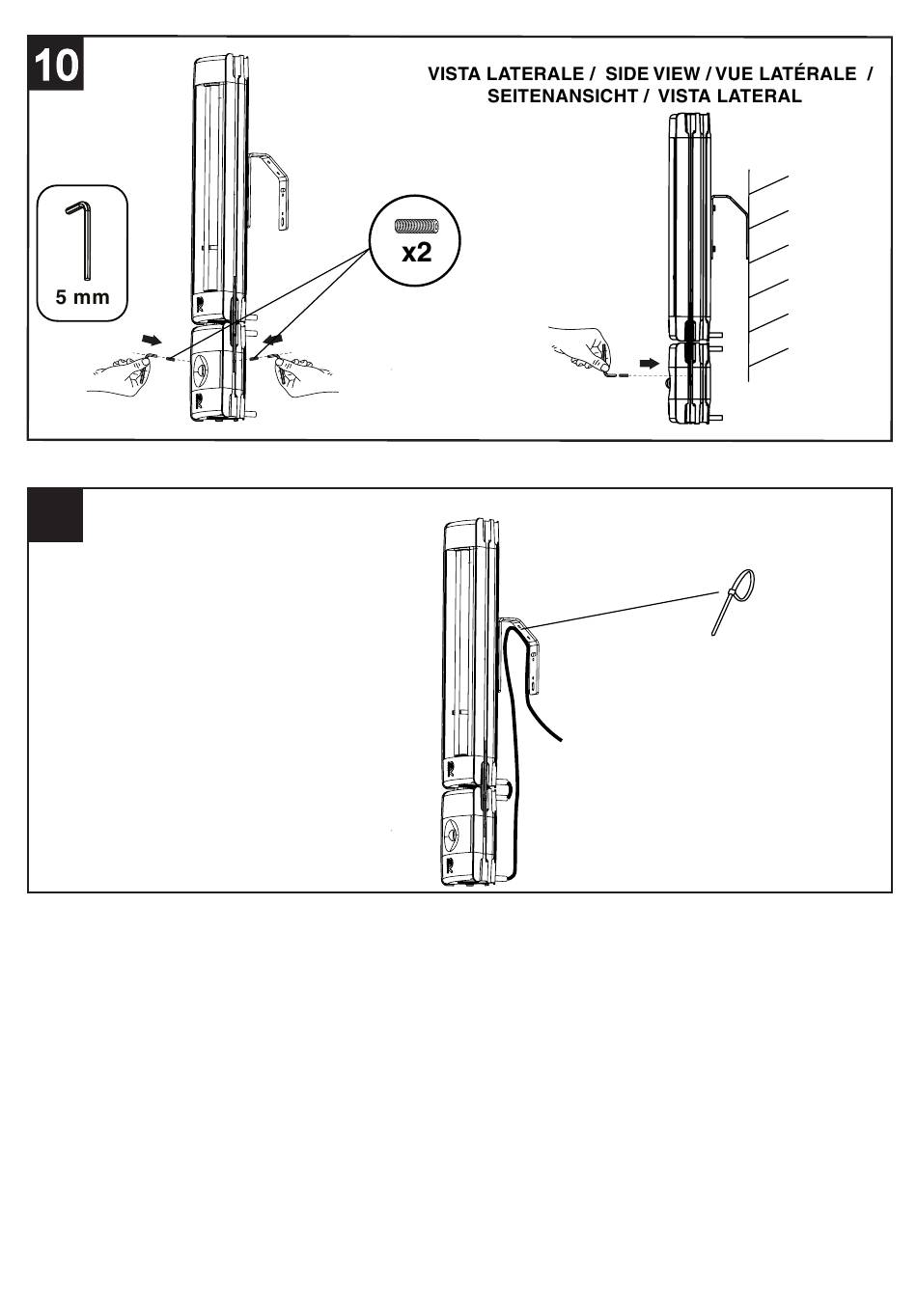 10

VISTA LATERALE / SIDE VIEW / VUE LATÉRALE / SEITENANSICHT / VISTA LATERAL

5 mm

x2