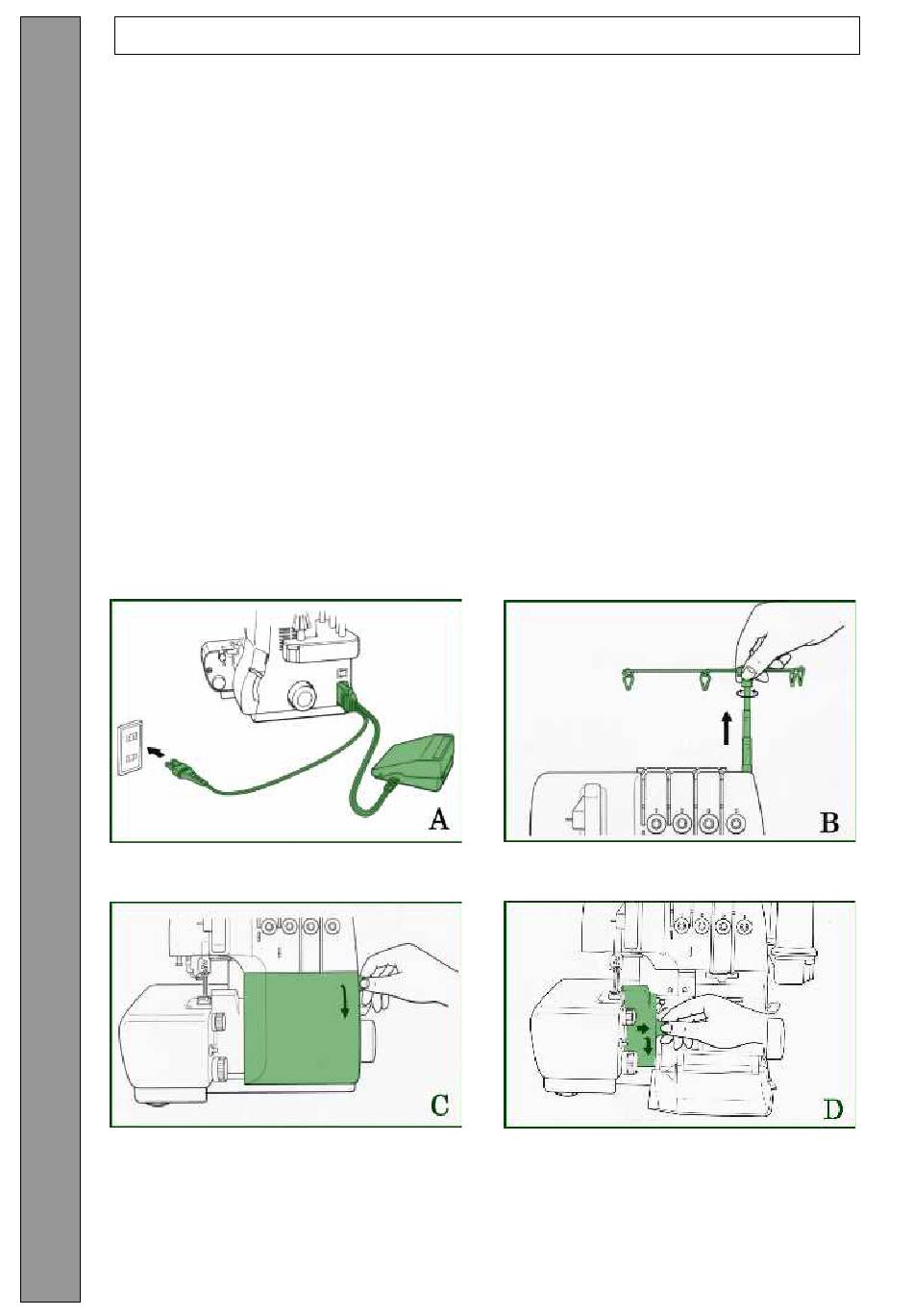 A

B

C

D