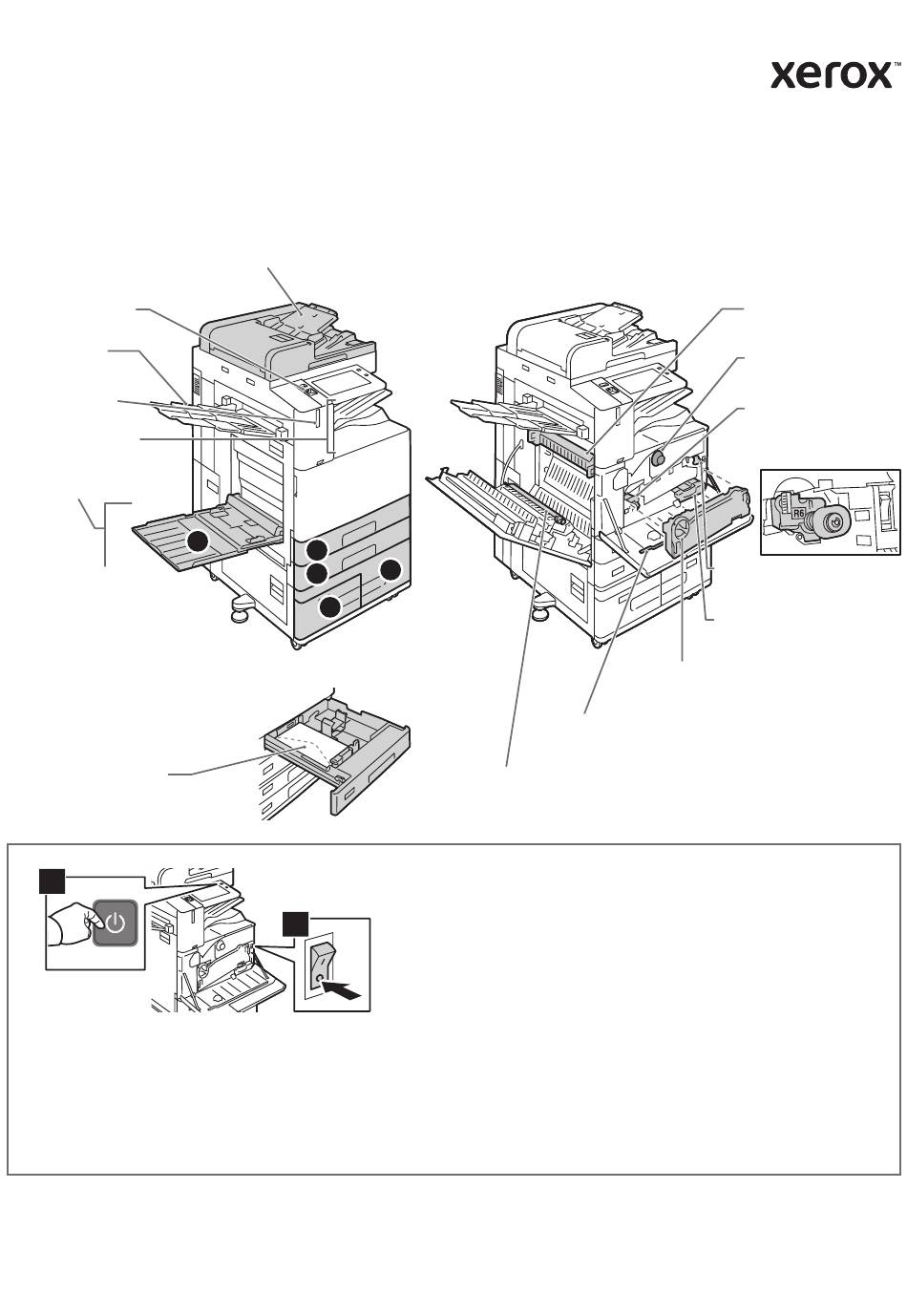 xerox™

R6