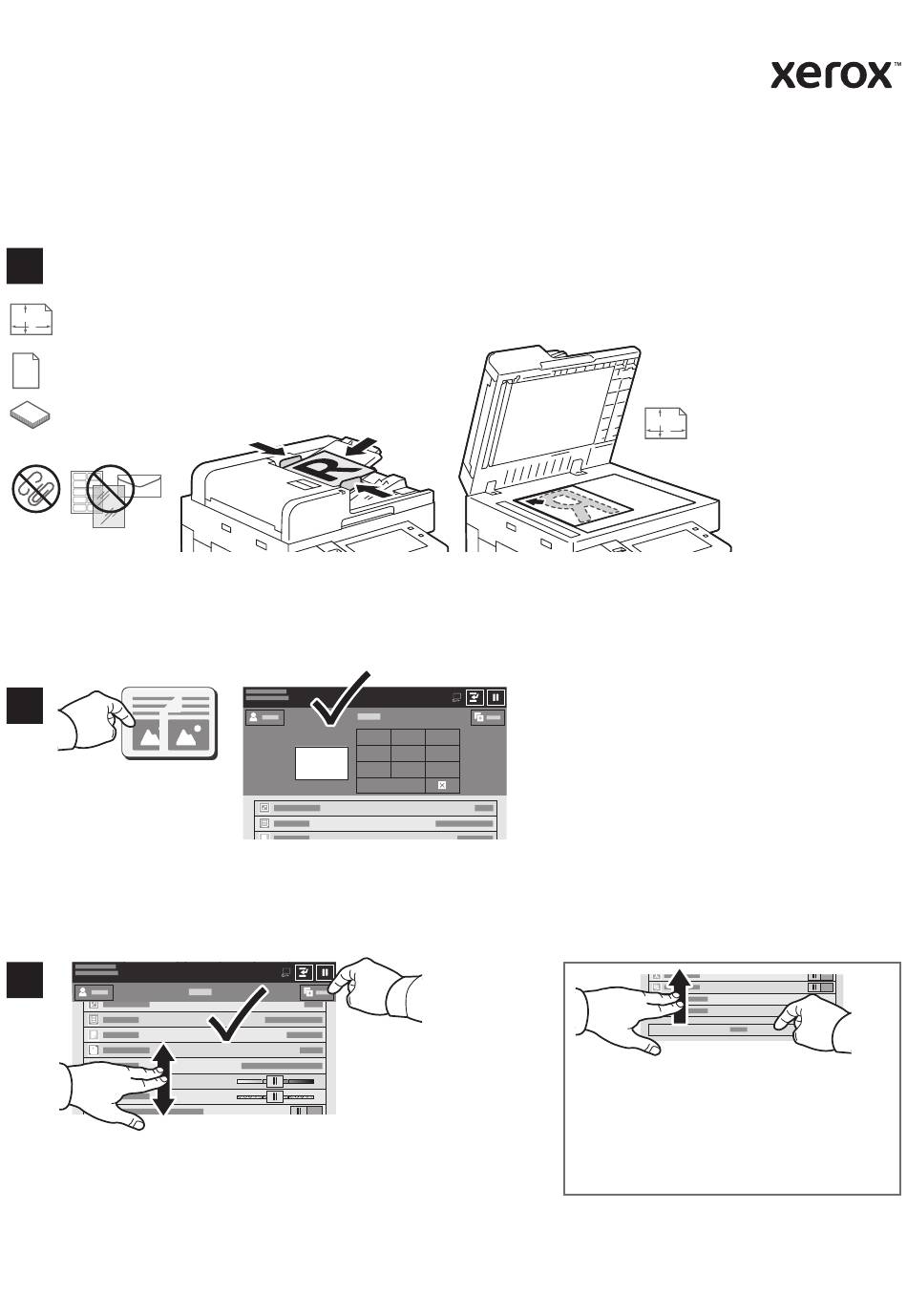 xerox™