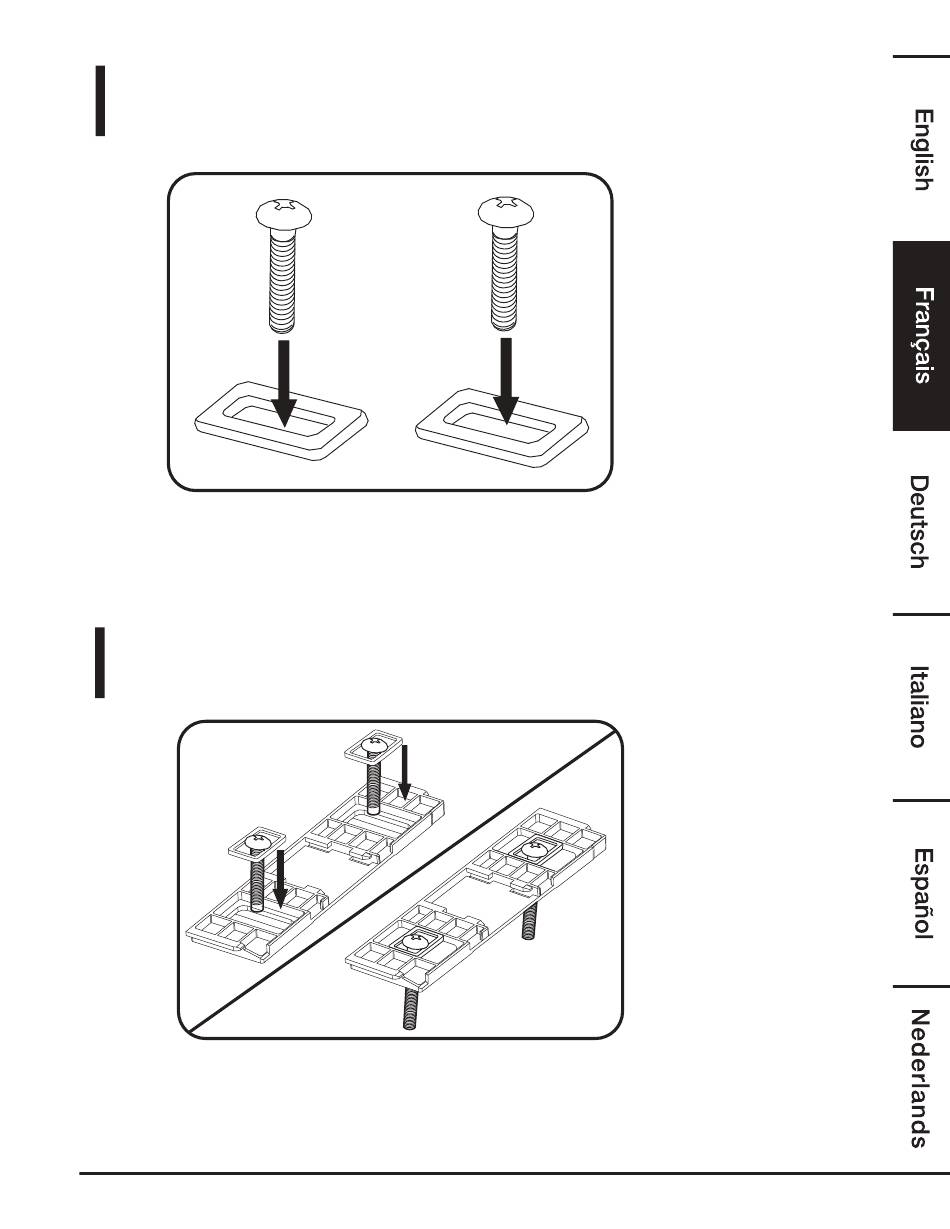 English

Français

Deutsch

Italiano

Español

Nederlands