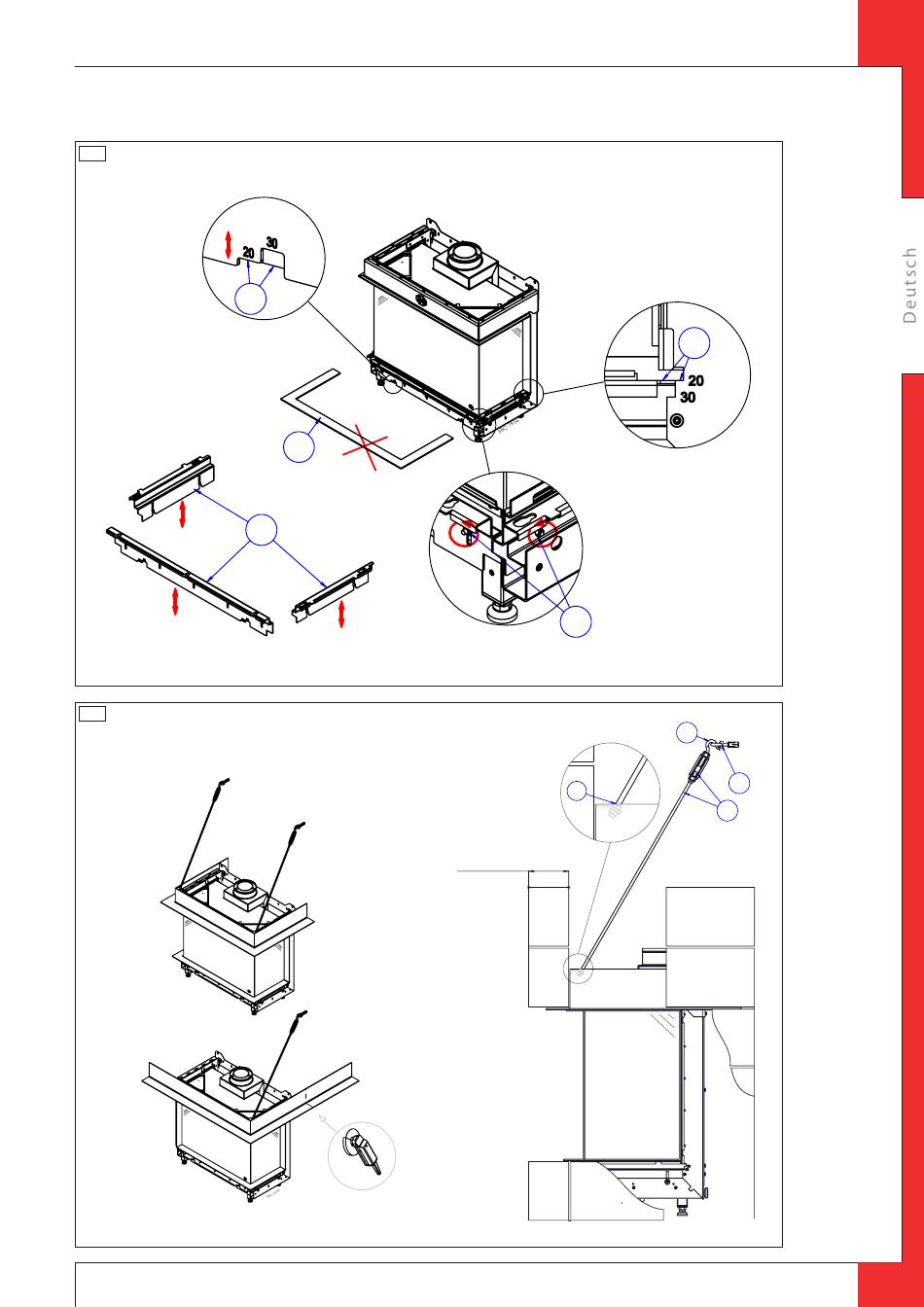 Deutsch

20
30

20
30