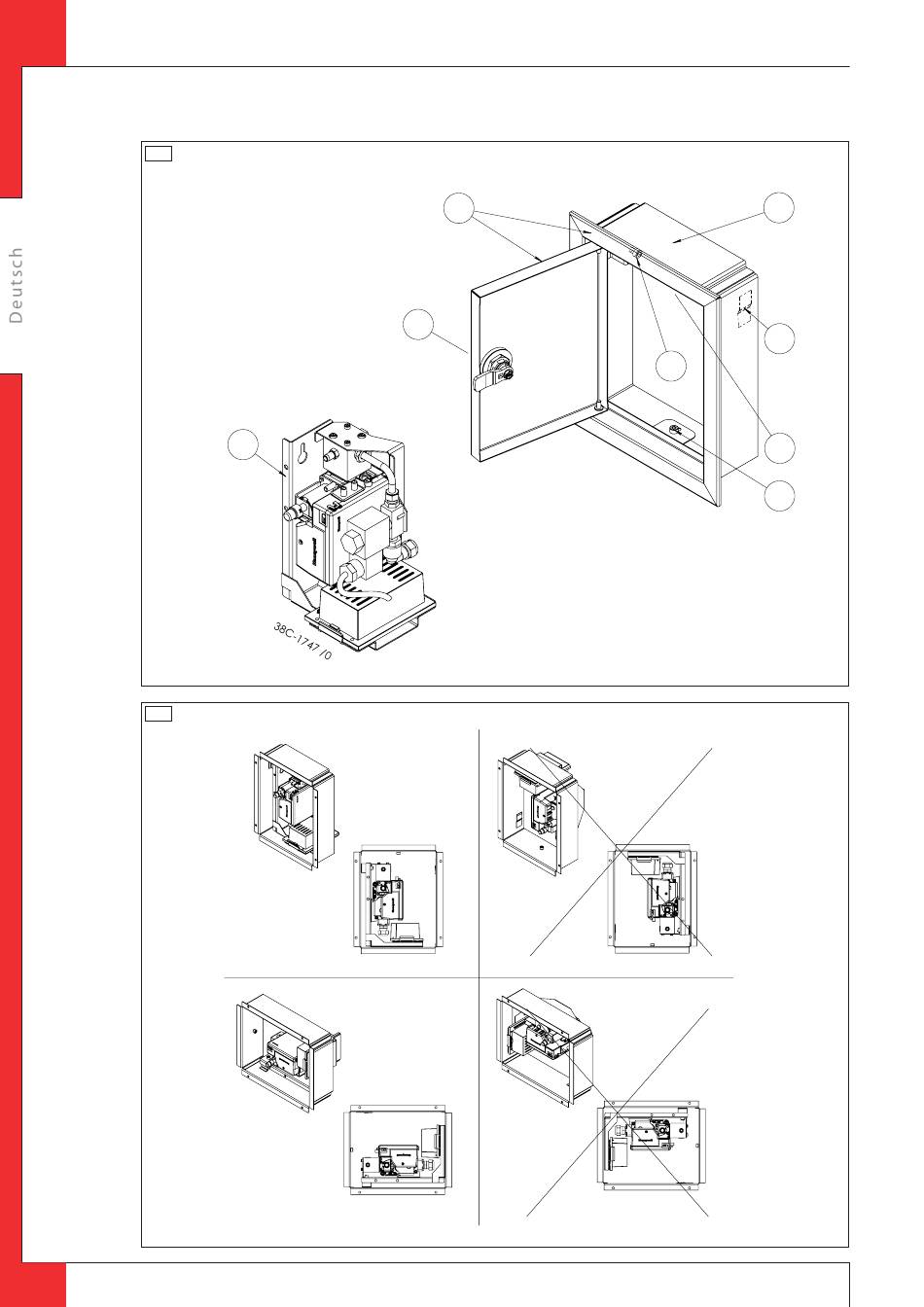 Deutsch

38C-1747 /0