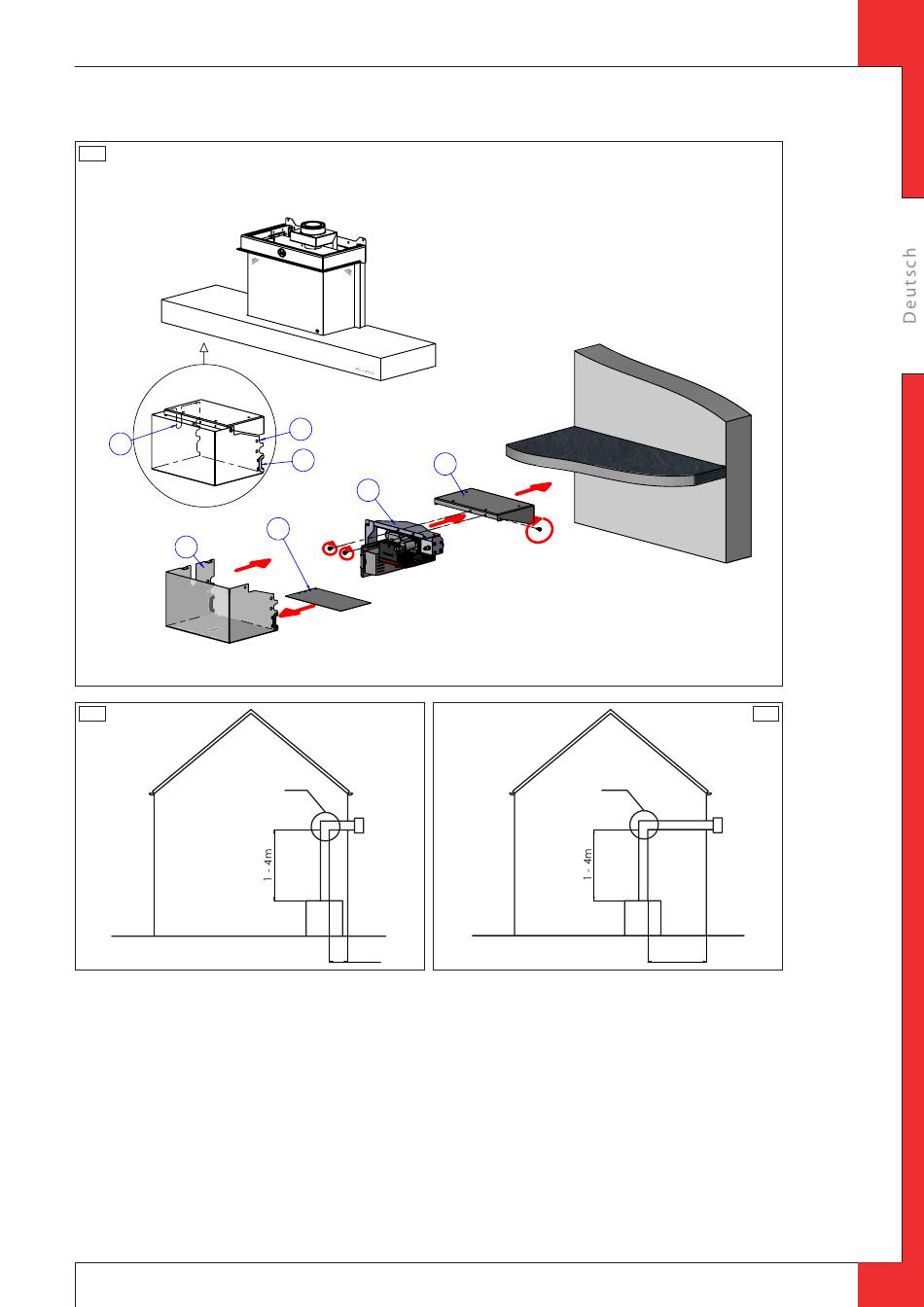 Deutsch

1 - 4m

1 - 4m