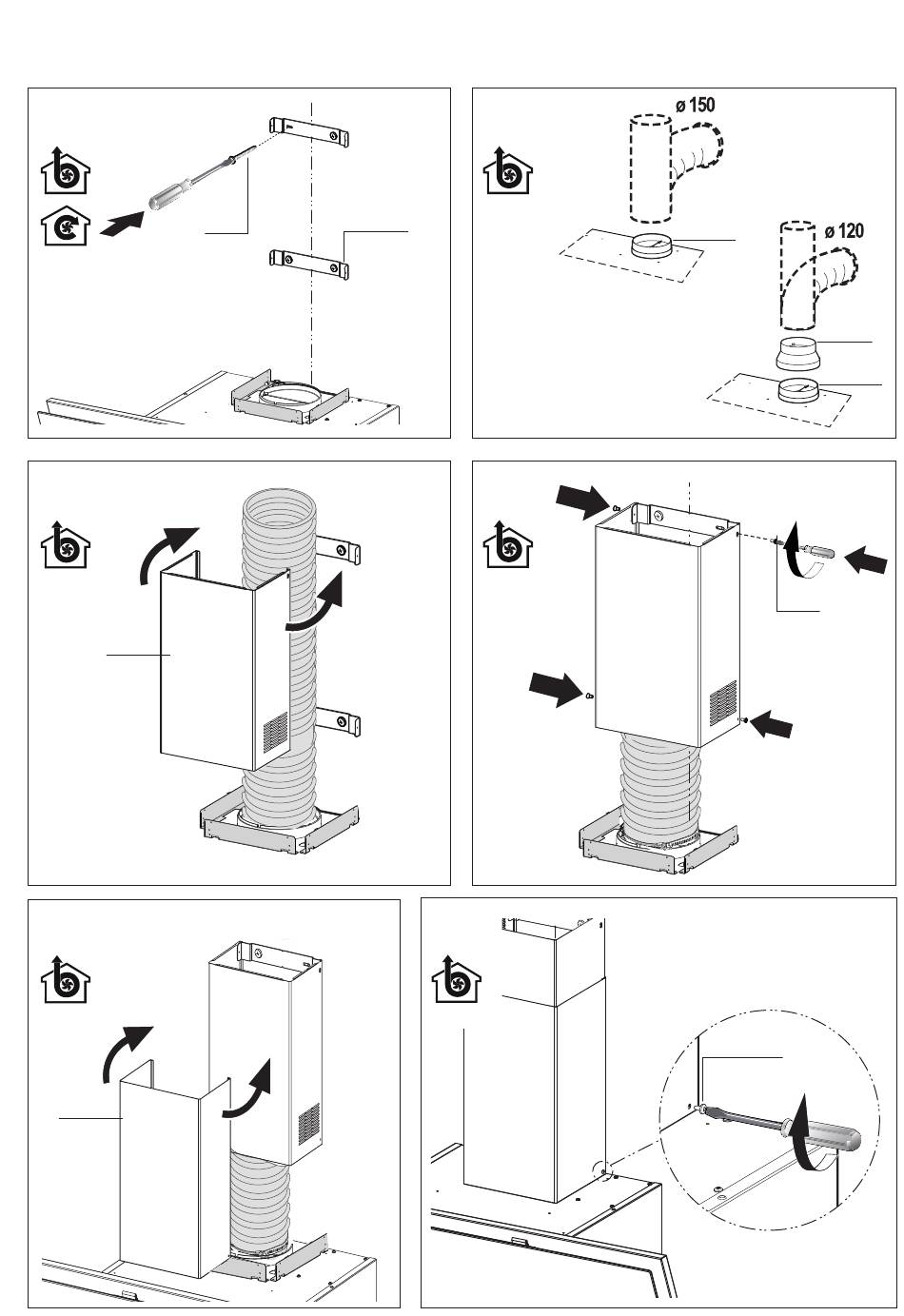 ø 150

ø 120