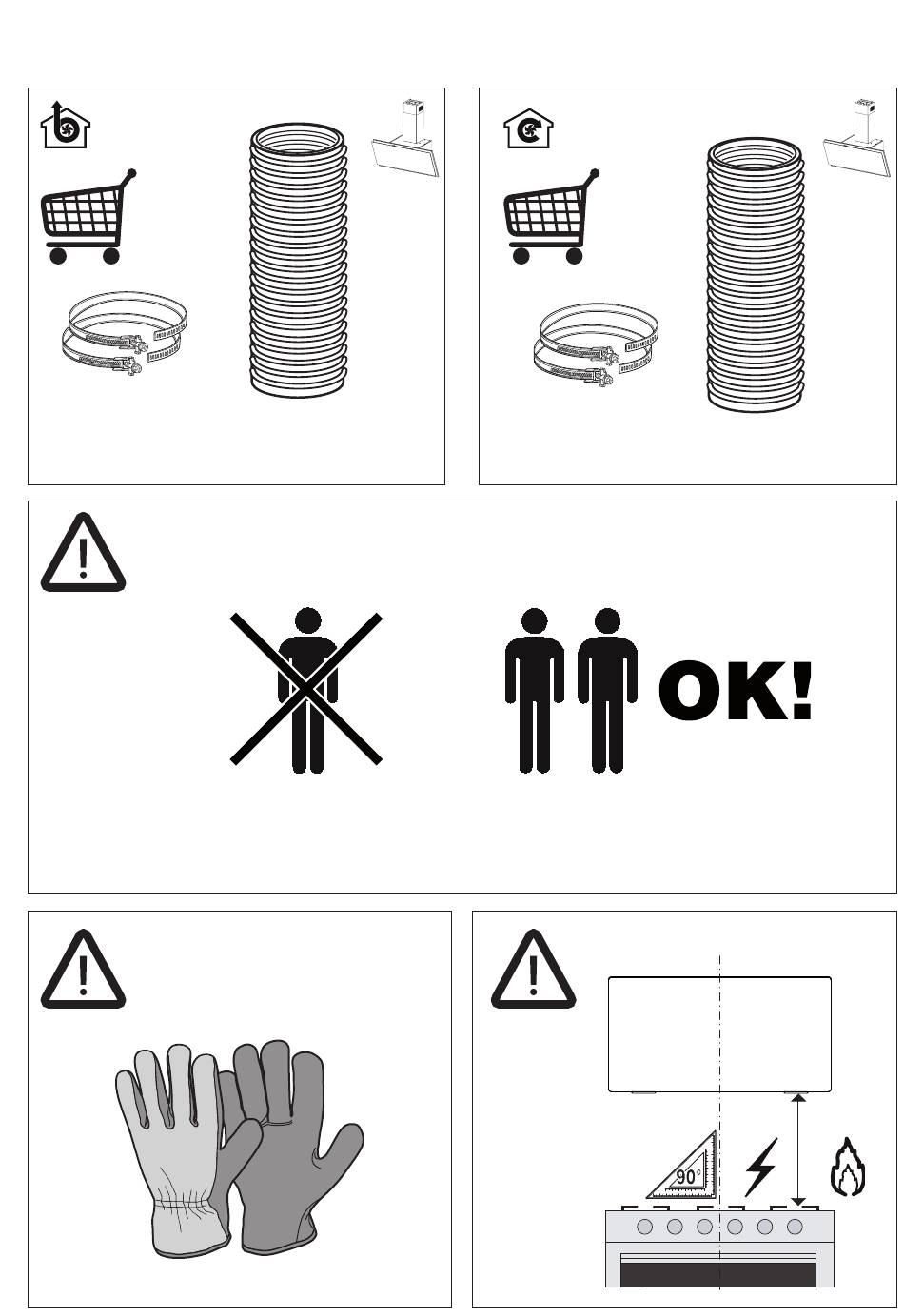 OK!

90°