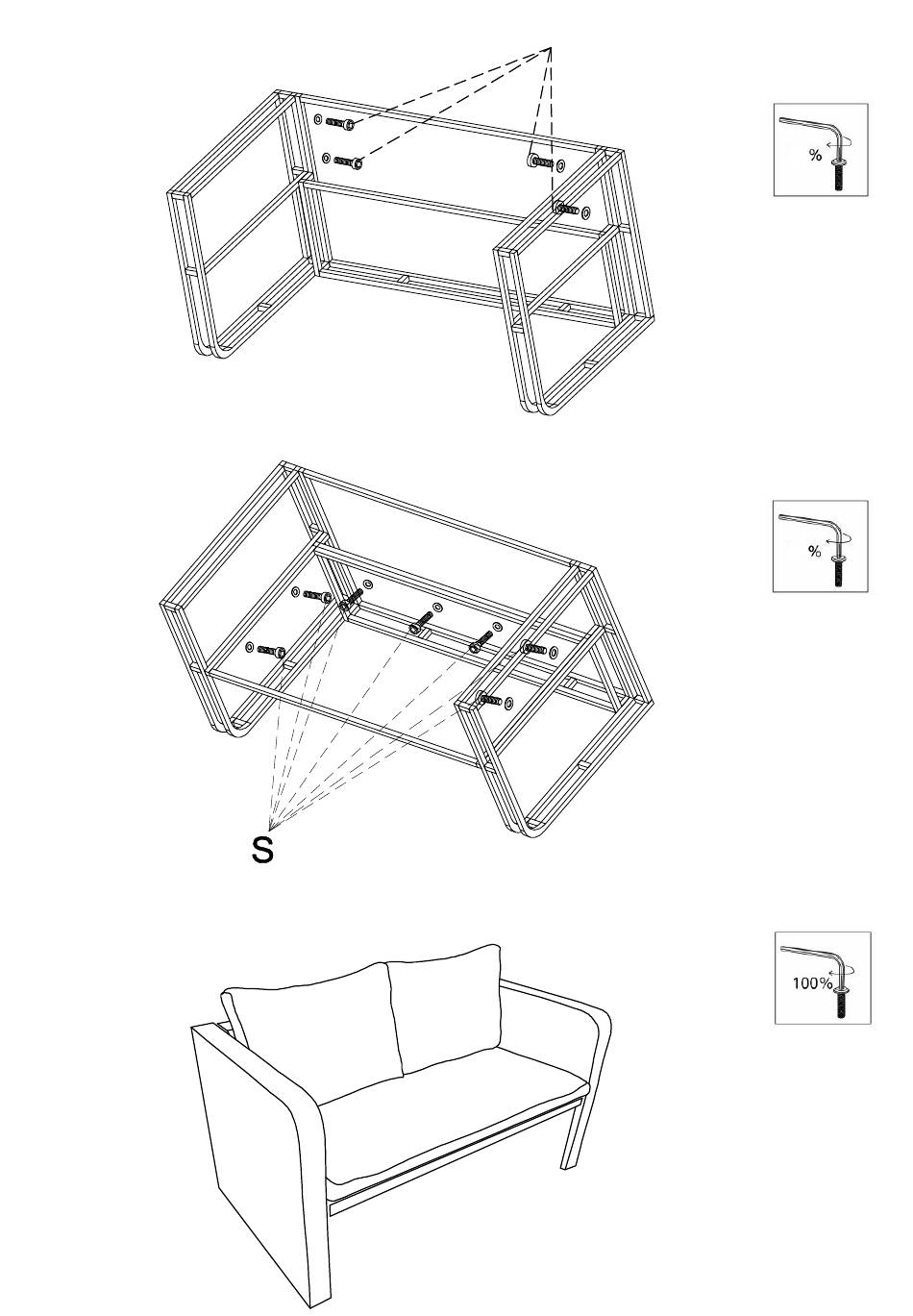 %

%

S

100%