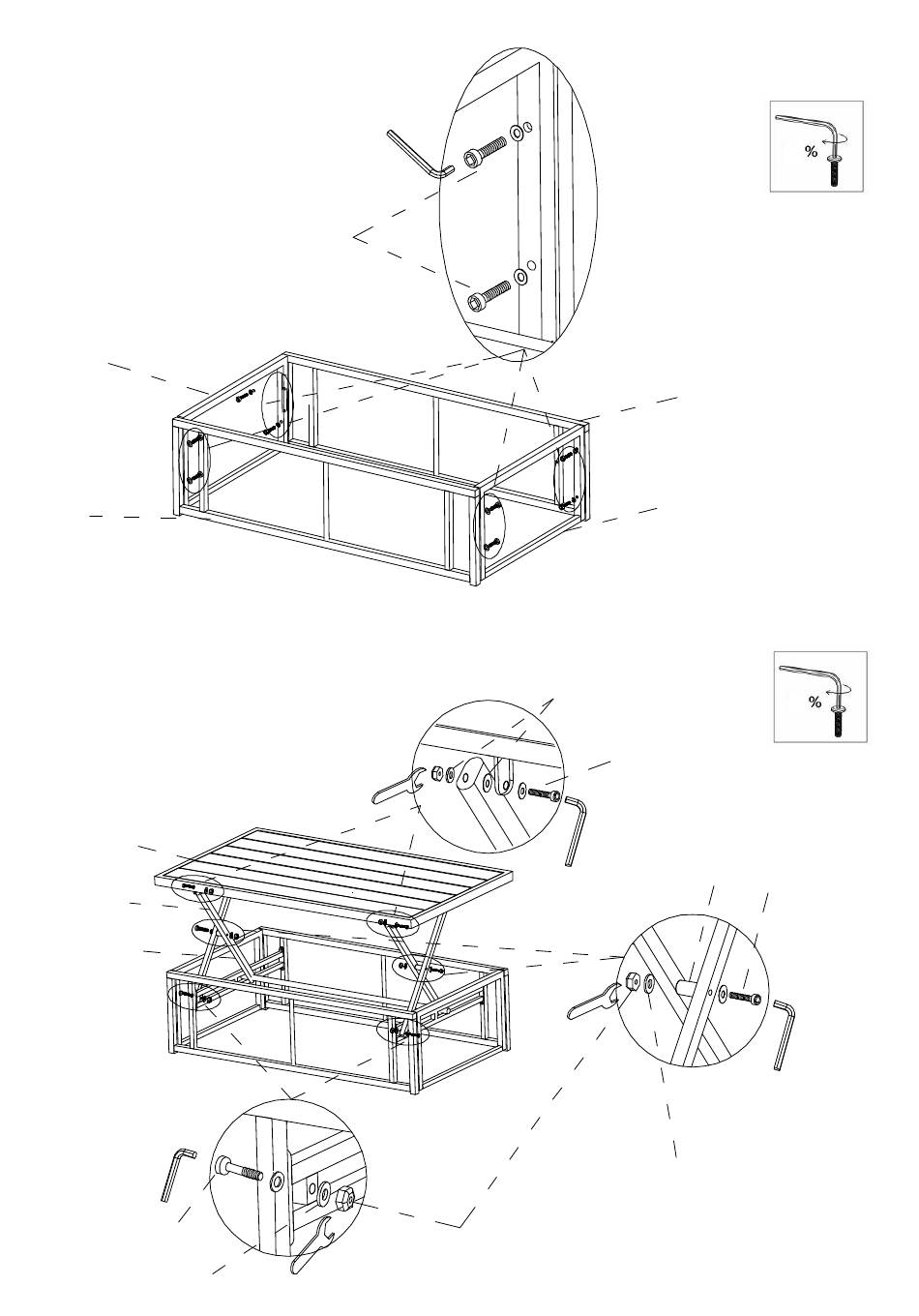 %

%