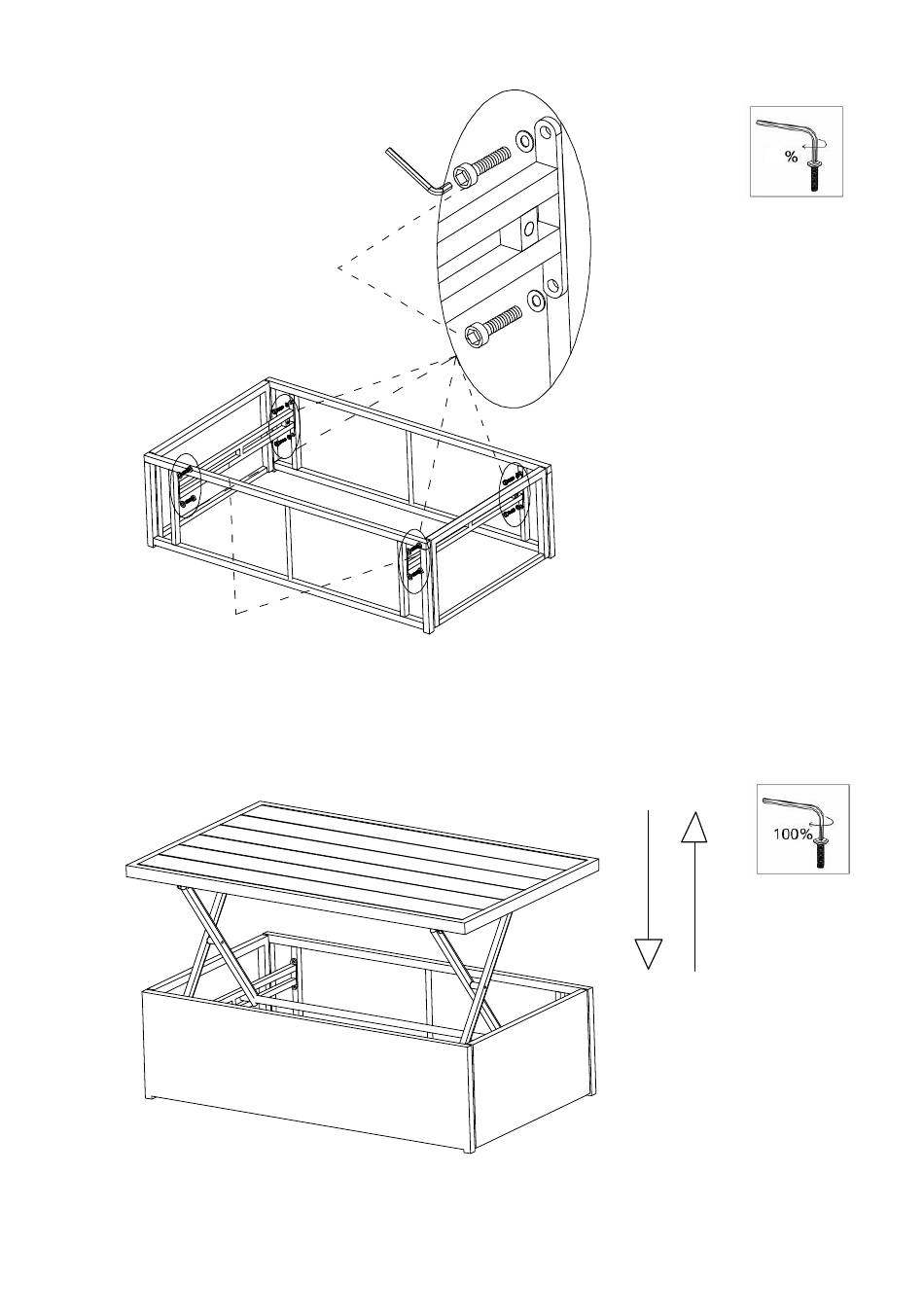 %

100%