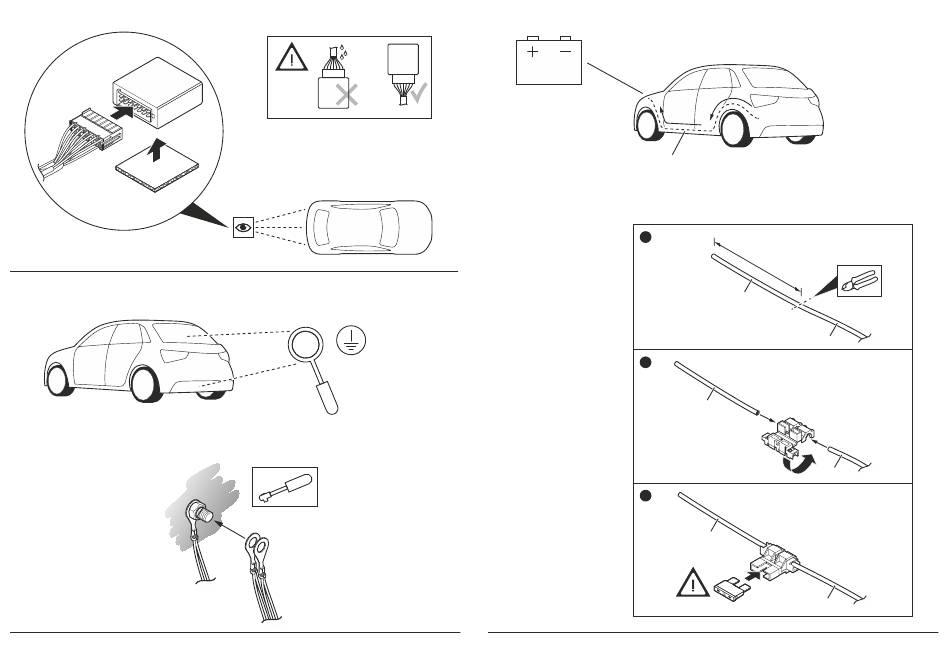 + −