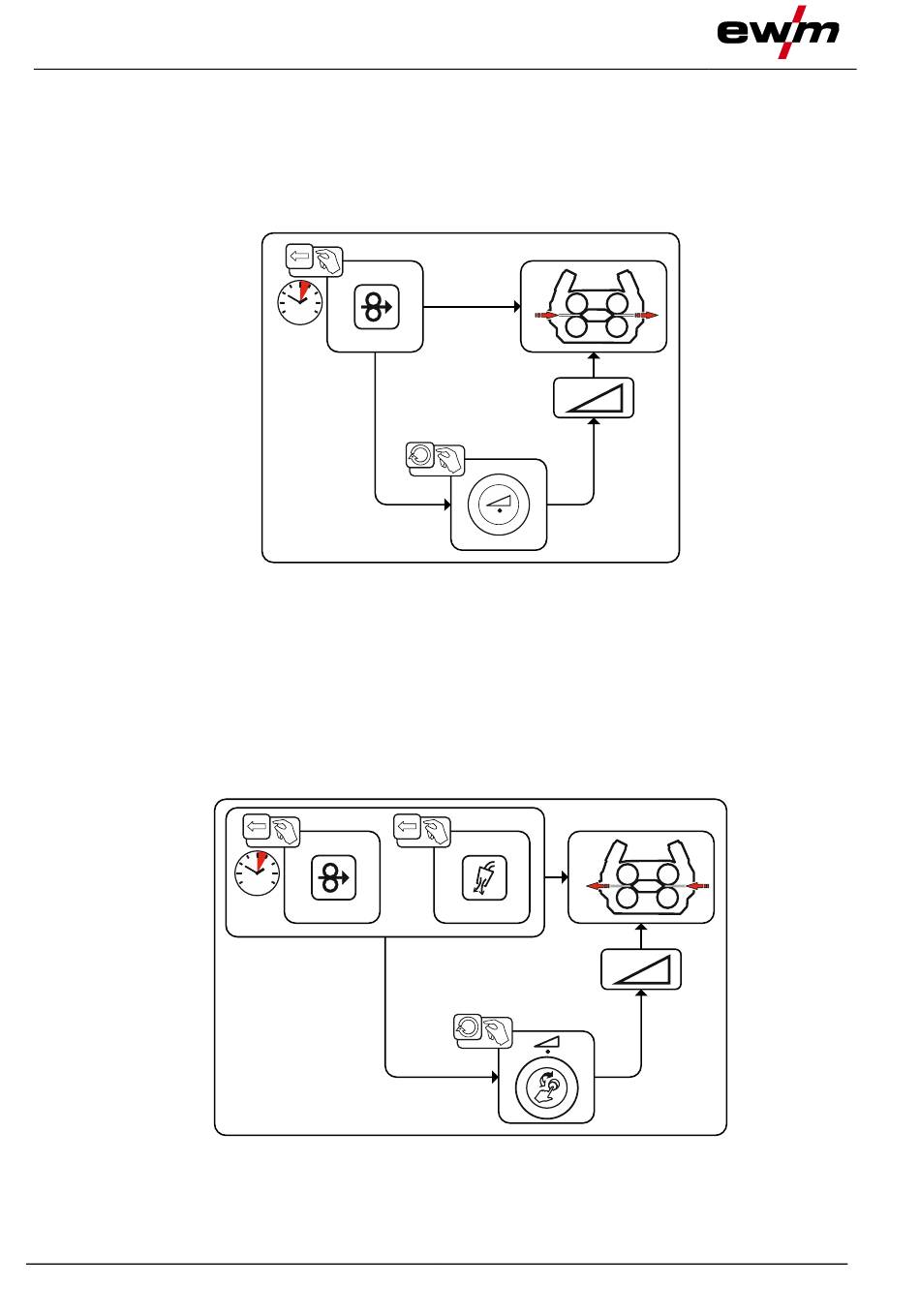 ewm